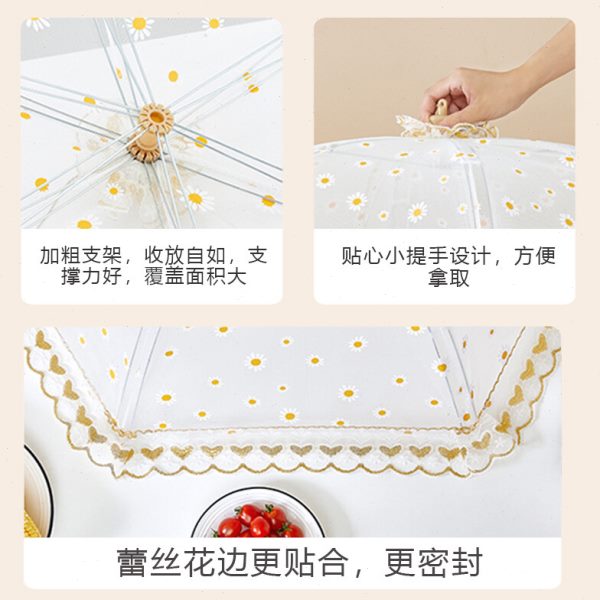 加粗支架，收放自如，支撑力好，覆盖面积大

贴心小提手设计，方便拿取

蕾丝花边更贴合，更密封