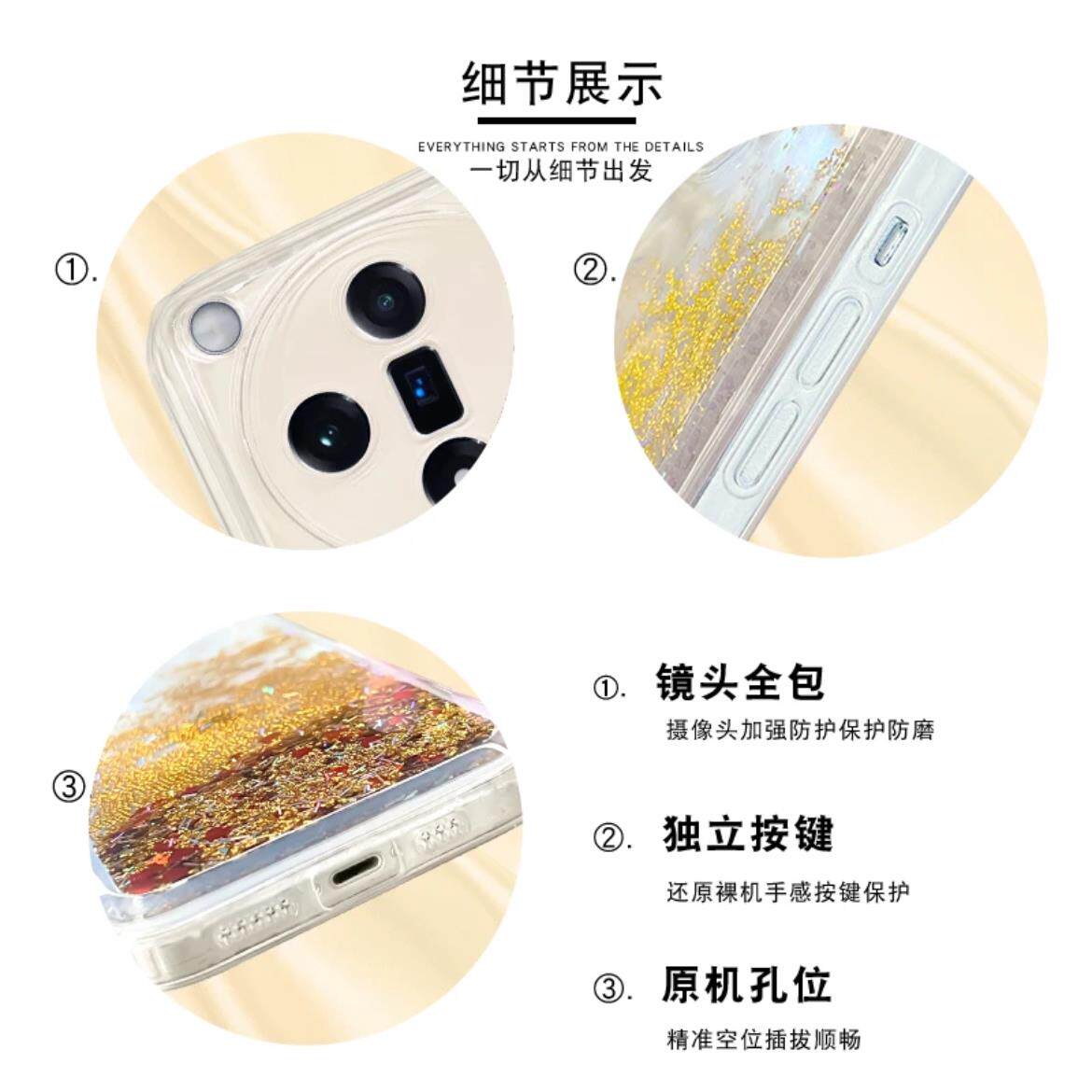 细节展示

EVERYTHING STARTS FROM THE DETAILS
一切从细节出发

①.

②.

③

①. 镜头全包
摄像头加强防护保护防磨

②. 独立按键
还原裸机手感按键保护

③. 原机孔位
精准空位插拔顺畅