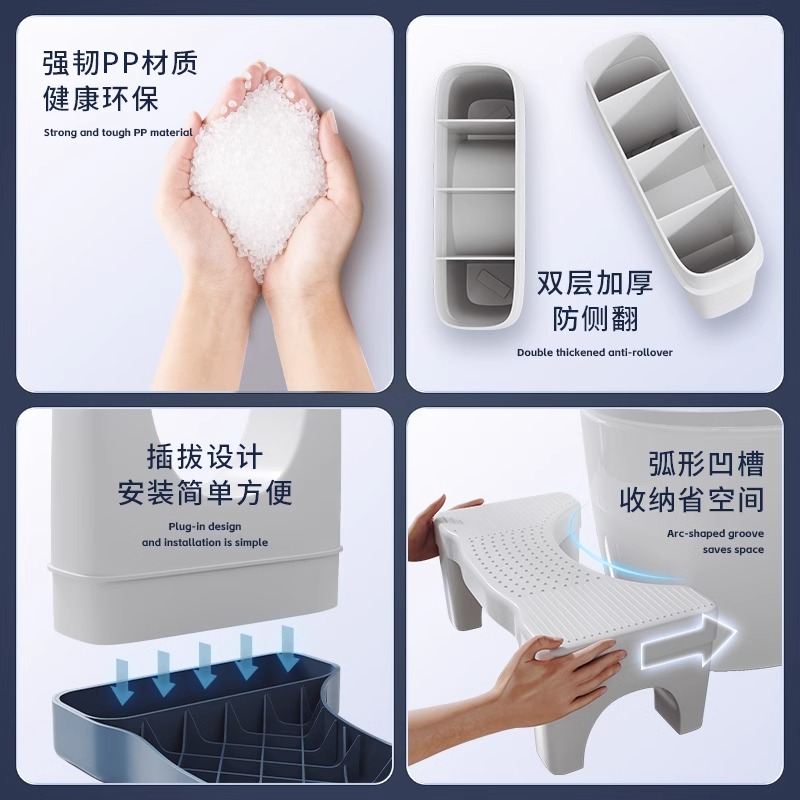 强韧PP材质
健康环保

Strong and tough PP material

双层加厚
防侧翻

Double thickened anti-rollover

插拔设计
安装简单方便

Plug-in design
and installation is simple

弧形凹槽
收纳省空间

Arc-shaped groove
saves space