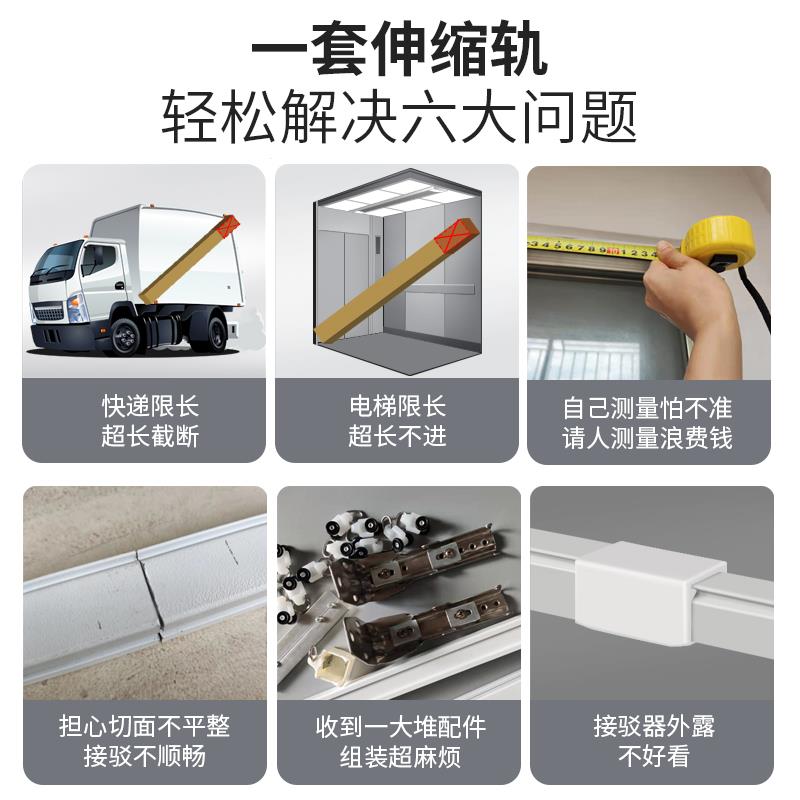 一套伸缩轨
轻松解决六大问题

快递限长
超长截断

电梯限长
超长不进

自己测量怕不准
请人测量浪费钱

担心切面不平整
接驳不顺畅

收到一大堆配件
组装超麻烦

接驳器外露
不好看