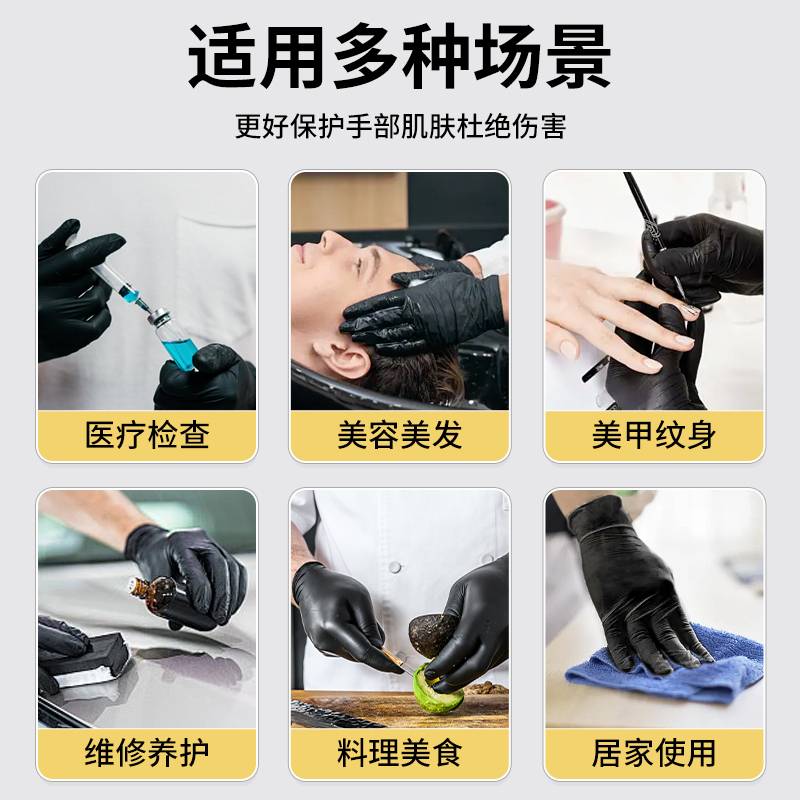 适用多种场景

更好保护手部肌肤杜绝伤害

医疗检查

美容美发

美甲纹身

维修养护

料理美食

居家使用