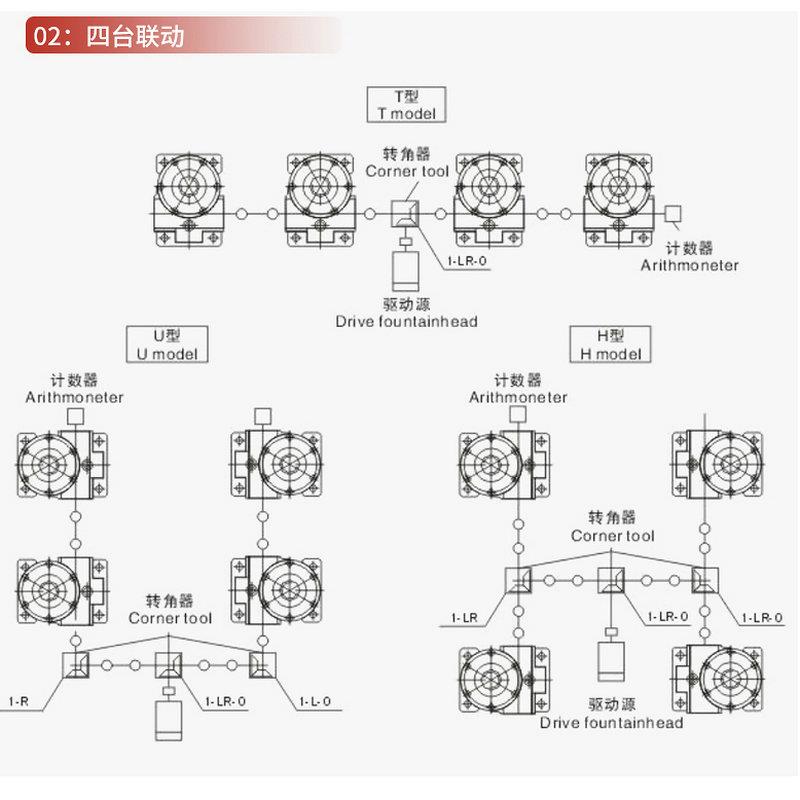 02：四台联动

T型
T model

转角器
Corner tool

1-LR-0

计数器
Arithmoneter

驱动源
Drive fountainhead

U型
U model

计数器
Arithmoneter

转角器
Corner tool

1-R

1-LR-0

1-L-0

H型
H model

计数器
Arithmoneter

转角器
Corner tool

1-LR

1-LR-0

1-LR-0

驱动源
Drive fountainhead