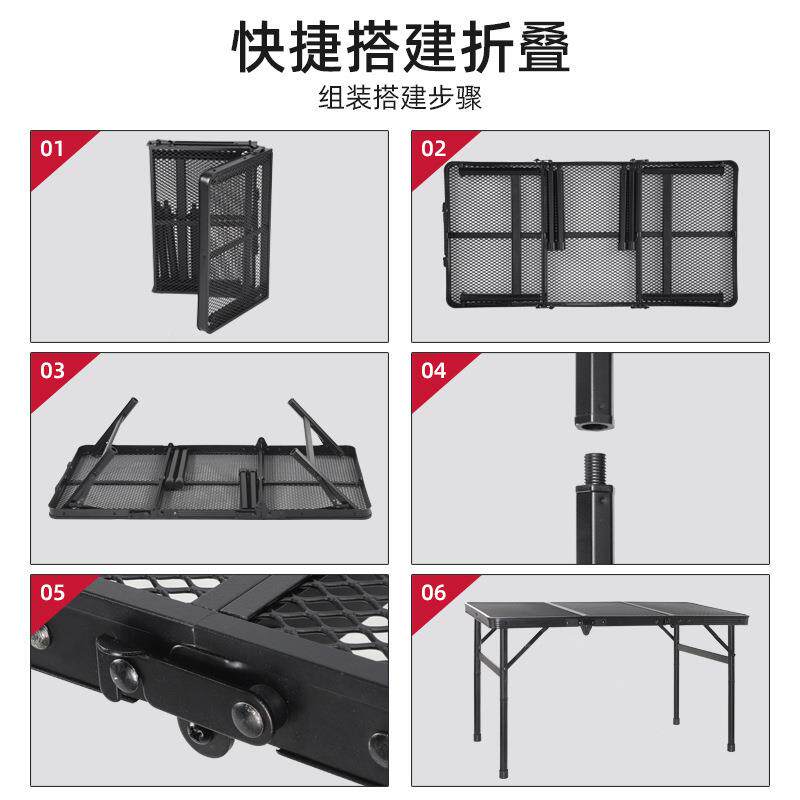 快捷搭建折叠

组装搭建步骤

01

02

03

04

05

06