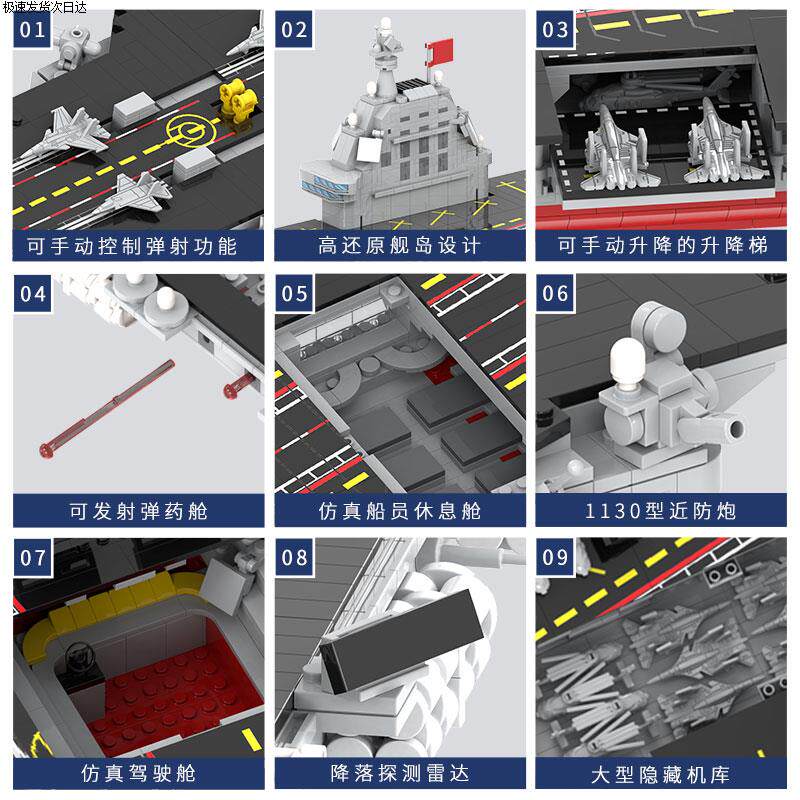 极速发货次日达

01
可手动控制弹射功能

02
高还原舰岛设计

03
可手动升降的升降梯

04
可发射弹药舱

05
仿真船员休息舱

06
1130型近防炮

07
仿真驾驶舱

08
降落探测雷达

09
大型隐藏机库