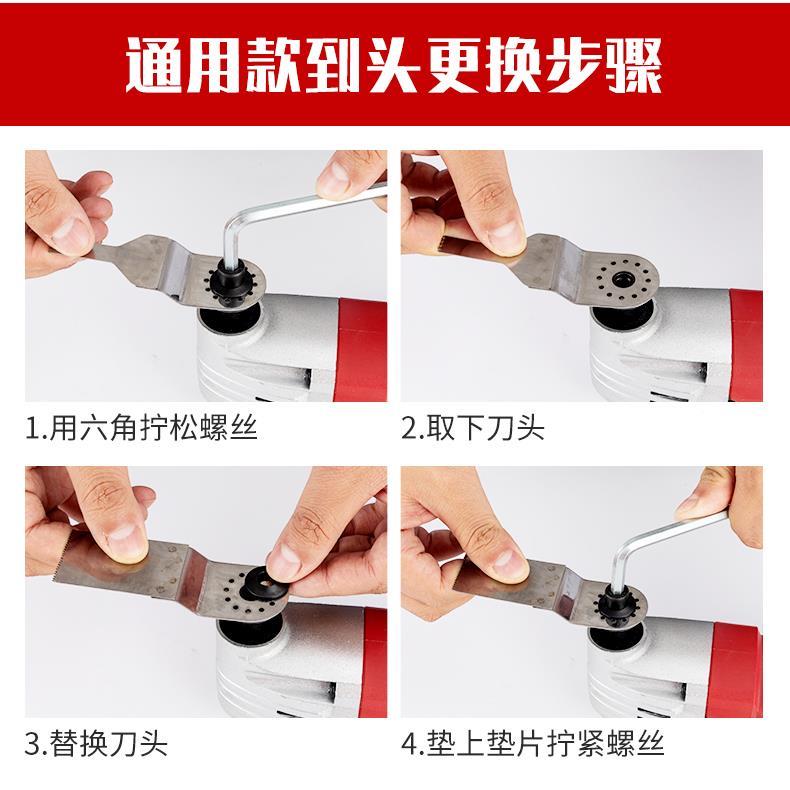 通用款到头更换步骤

1.用六角拧松螺丝

2.取下刀头

3.替换刀头

4.垫上垫片拧紧螺丝