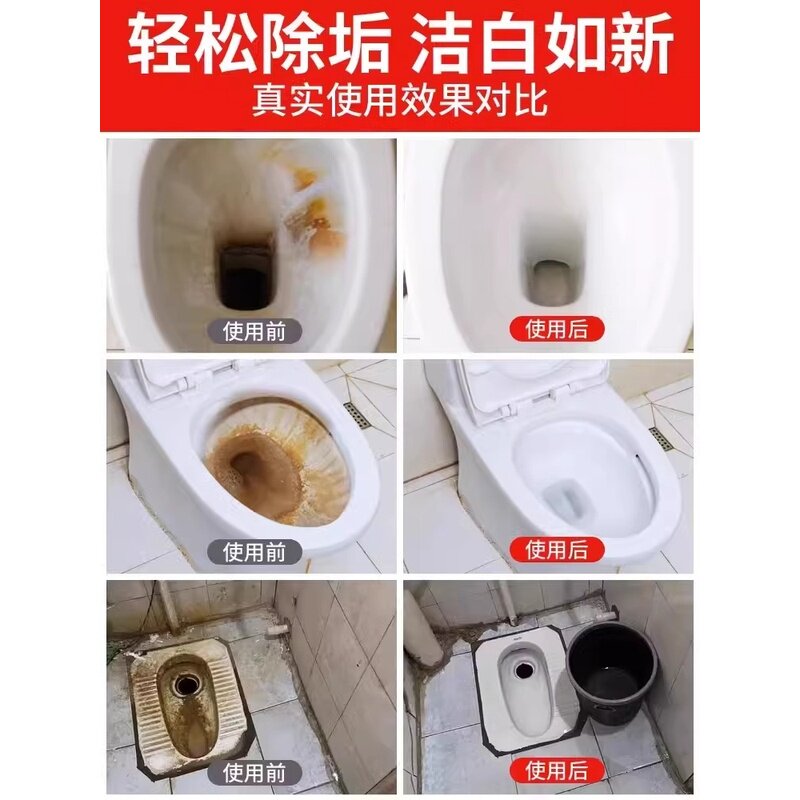 轻松除垢 洁白如新
真实使用效果对比

使用前
使用后

使用前
使用后

使用前
使用后