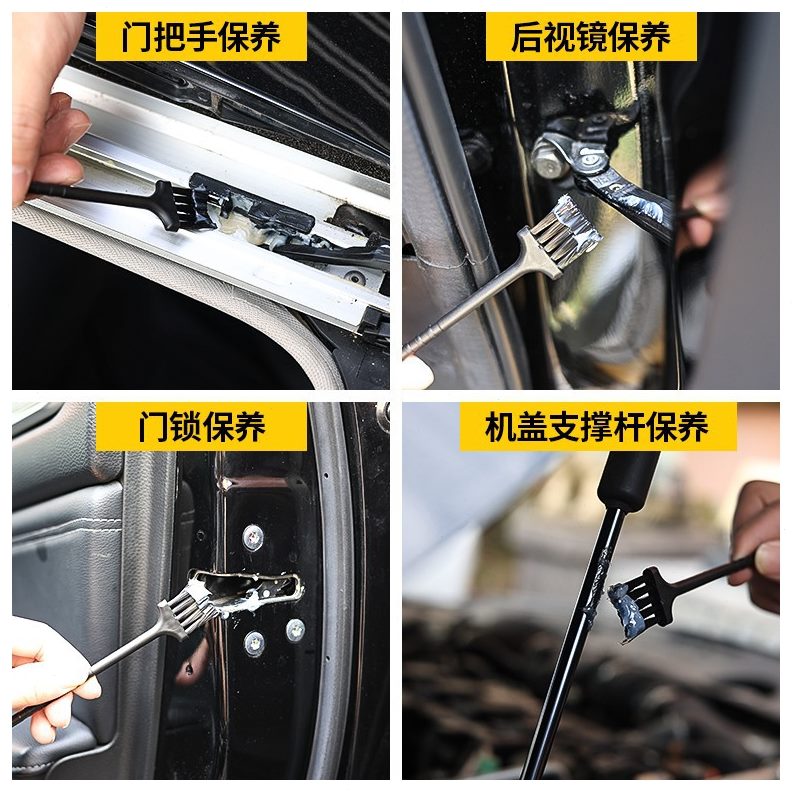 门把手保养

后视镜保养

门锁保养

机盖支撑杆保养