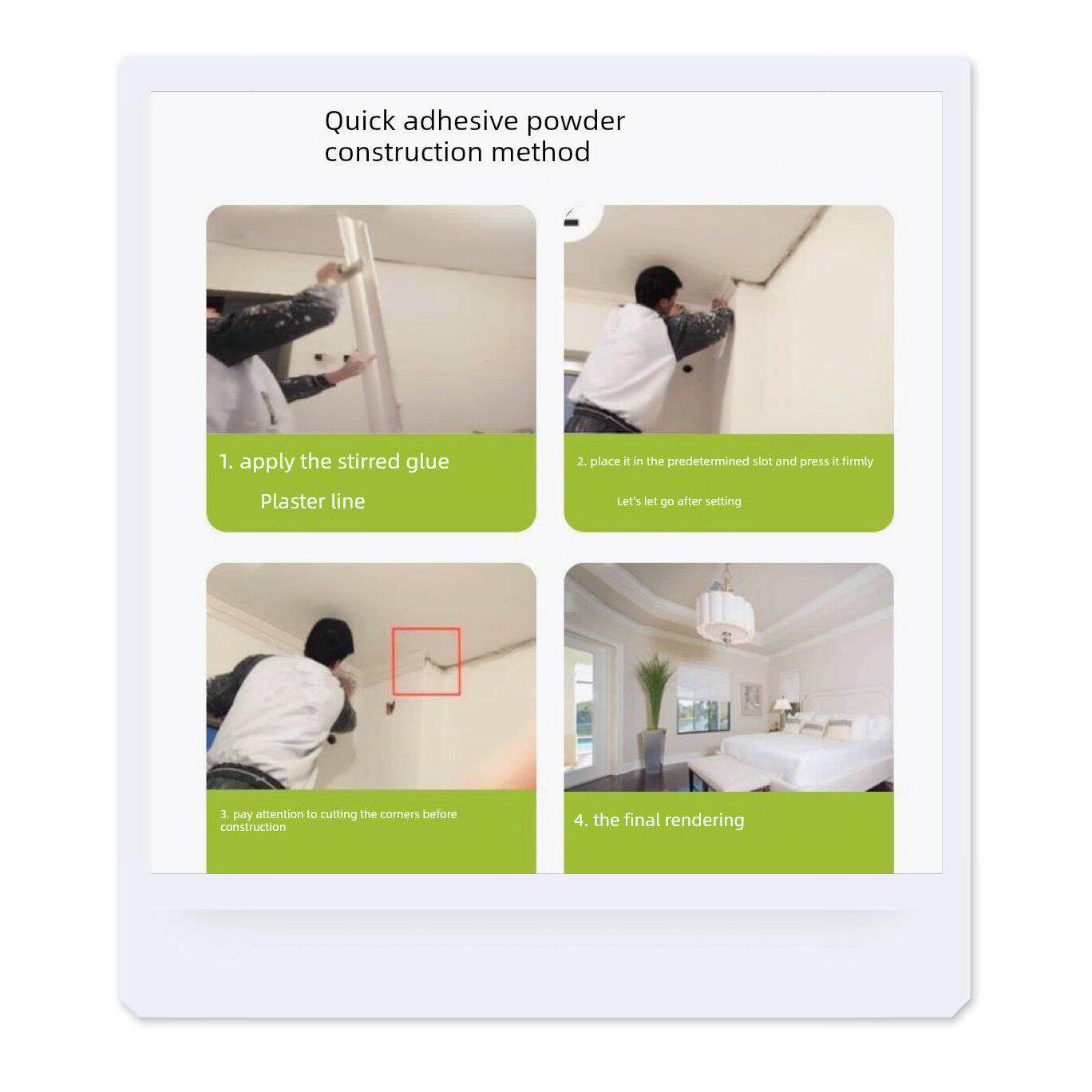 Quick adhesive powder construction method

1. apply the stirred glue

Plaster line

2. place it in the predetermined slot and press it firmly

Let's let go after setting

3. pay attention to cutting the corners before construction

4. the final rendering