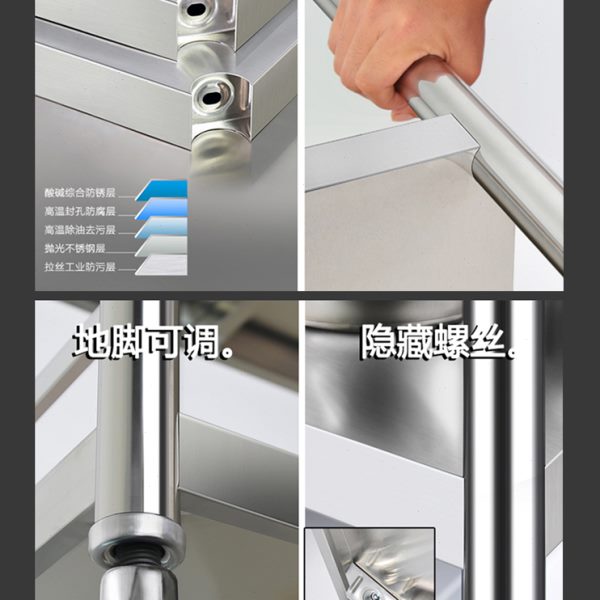 酸碱综合防锈层
高温封孔防腐层
高温除油去污层
抛光不锈钢层
拉丝工业防污层

地脚可调。

隐藏螺丝。