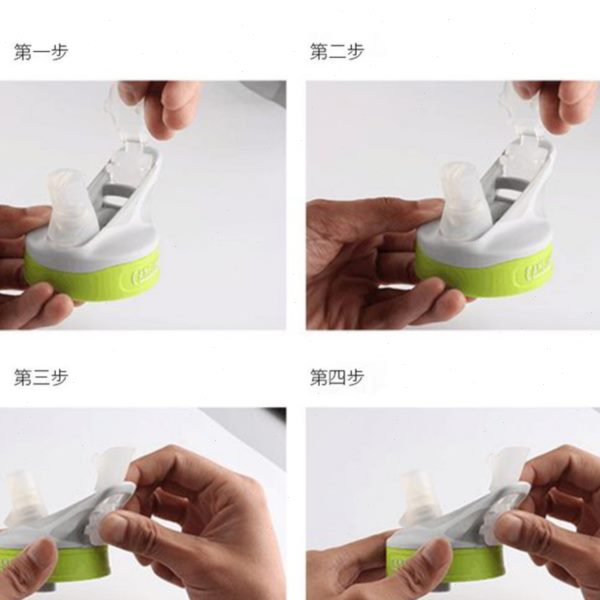 第一步

第二步

第三步

第四步