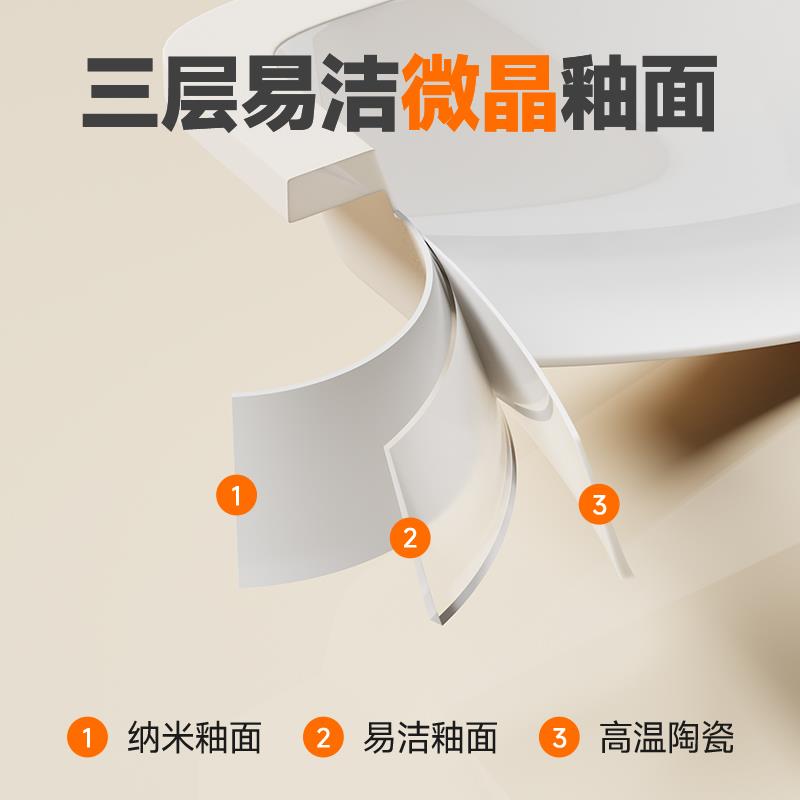 三层易洁微晶釉面

1
2
3

1 纳米釉面 2 易洁釉面 3 高温陶瓷