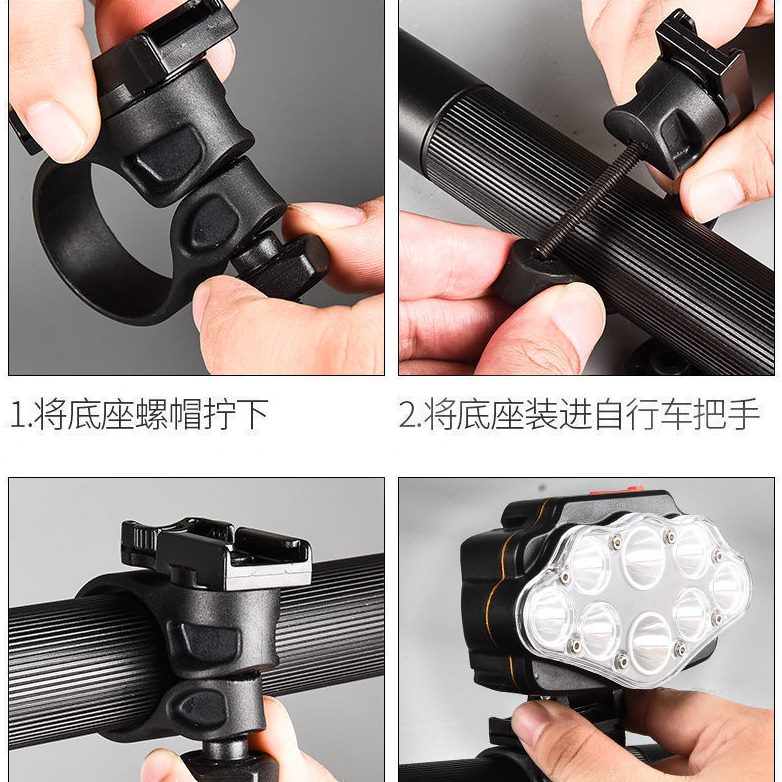 1.将底座螺帽拧下

2.将底座装进自行车把手