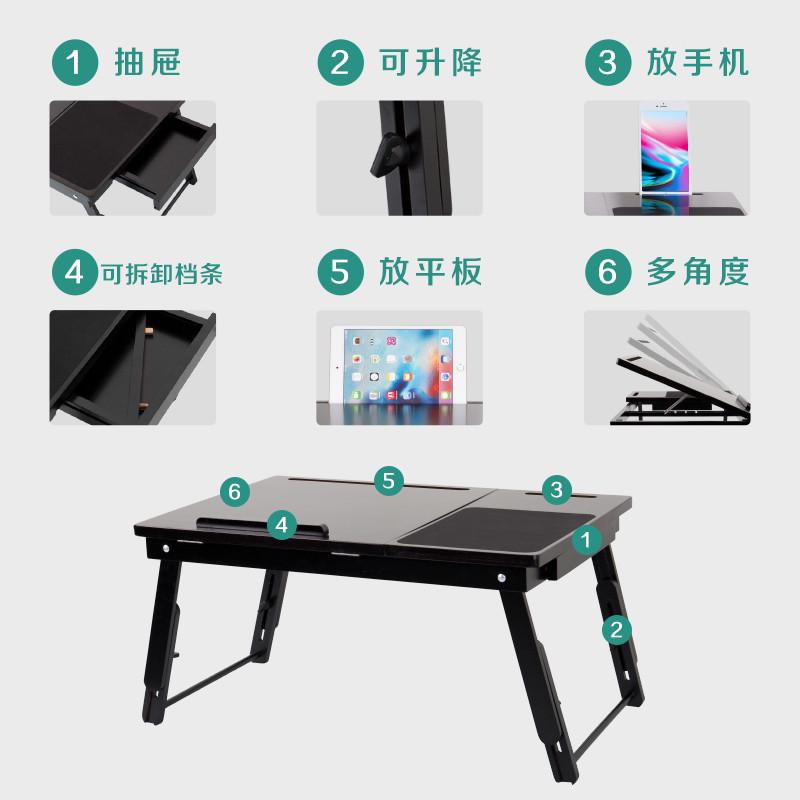 1 抽屉

2 可升降

3 放手机

4 可拆卸档条

5 放平板

6 多角度

6
5
3
4
1
2