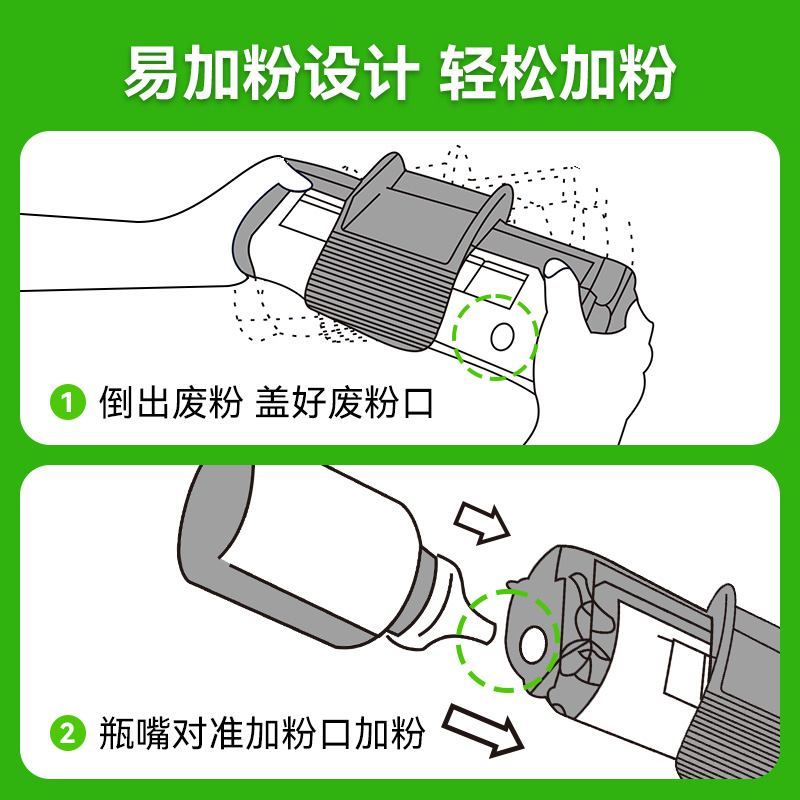 易加粉设计 轻松加粉

1 倒出废粉 盖好废粉口

2 瓶嘴对准加粉口加粉