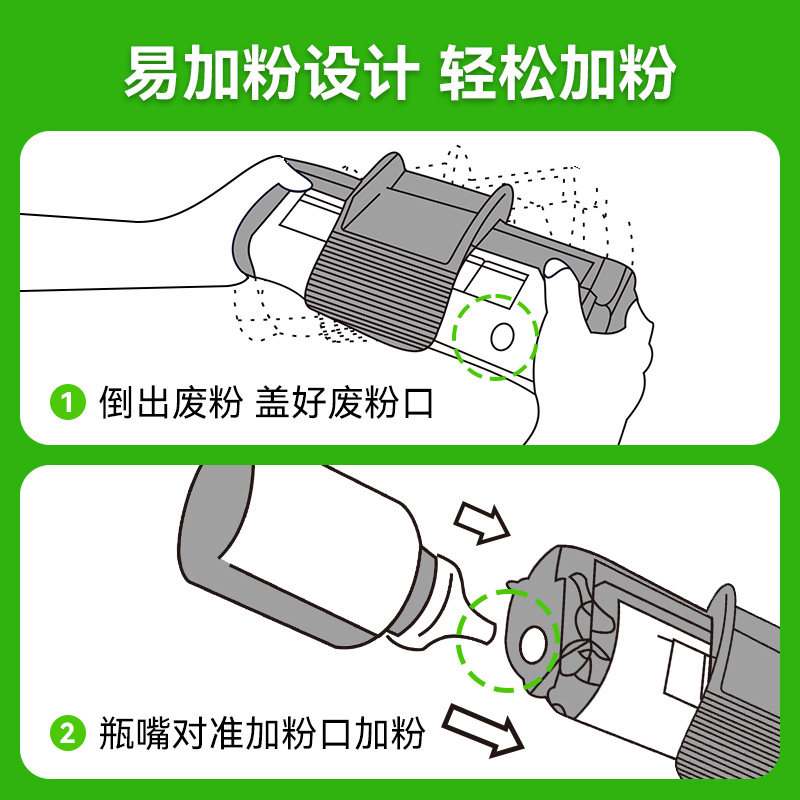 易加粉设计 轻松加粉

1 倒出废粉 盖好废粉口

2 瓶嘴对准加粉口加粉