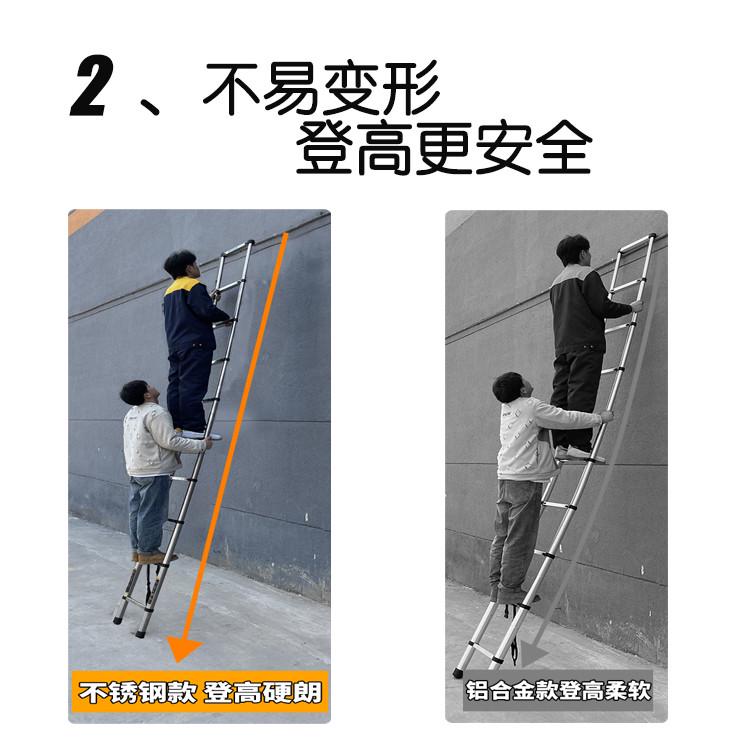 2、不易变形
登高更安全

不锈钢款 登高硬朗

铝合金款登高柔软