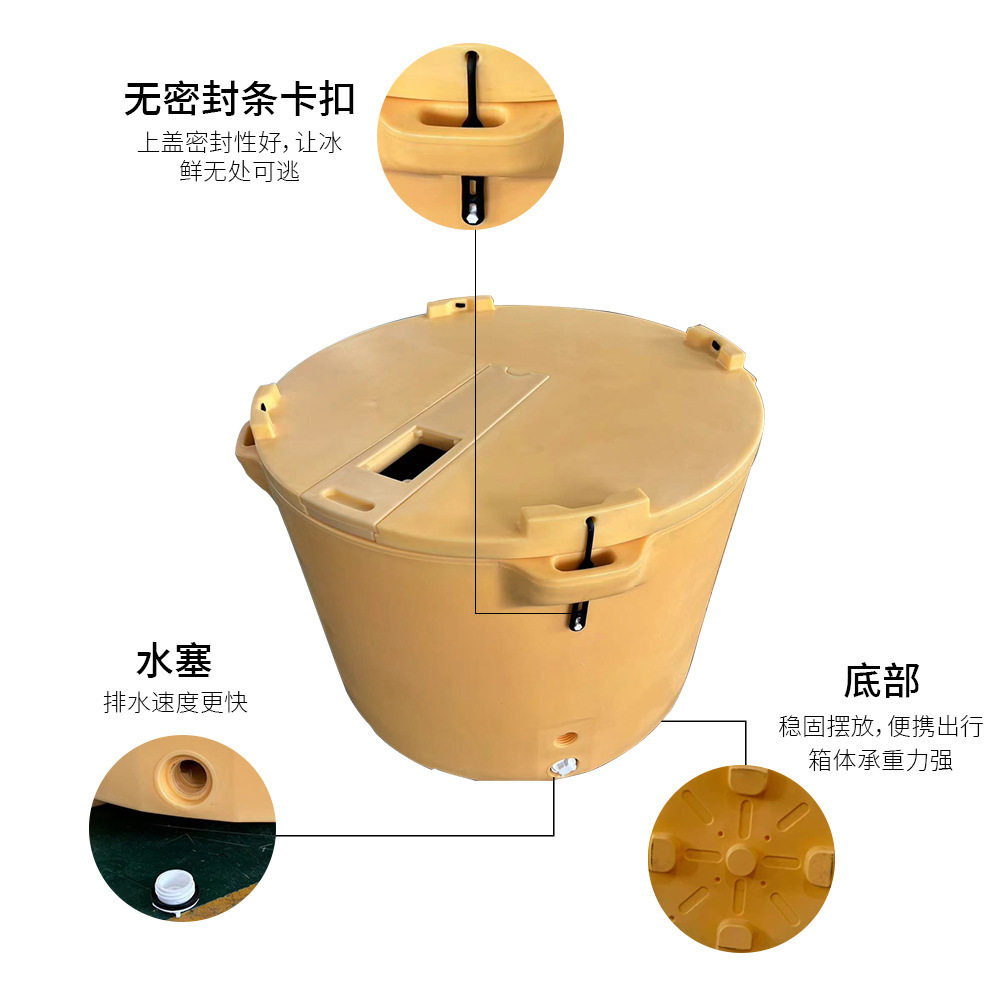 无密封条卡扣
上盖密封性好，让冰鲜无处可逃

水塞
排水速度更快

底部
稳固摆放，便携出行
箱体承重力强