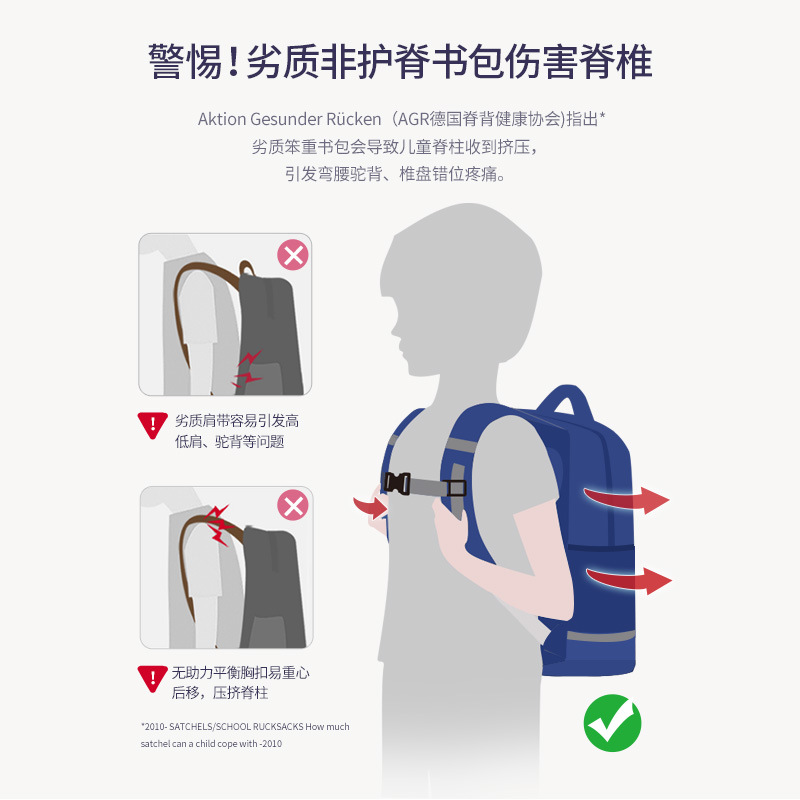 警惕！劣质非护脊书包伤害脊椎

Aktion Gesunder Rücken（AGR德国脊背健康协会)指出*
劣质笨重书包会导致儿童脊柱收到挤压，
引发弯腰驼背、椎盘错位疼痛。

劣质肩带容易引发高低肩、驼背等问题

无助力平衡胸扣易重心后移，压挤脊柱

*2010- SATCHELS/SCHOOL RUCKSACKS How much satchel can a child cope with -2010