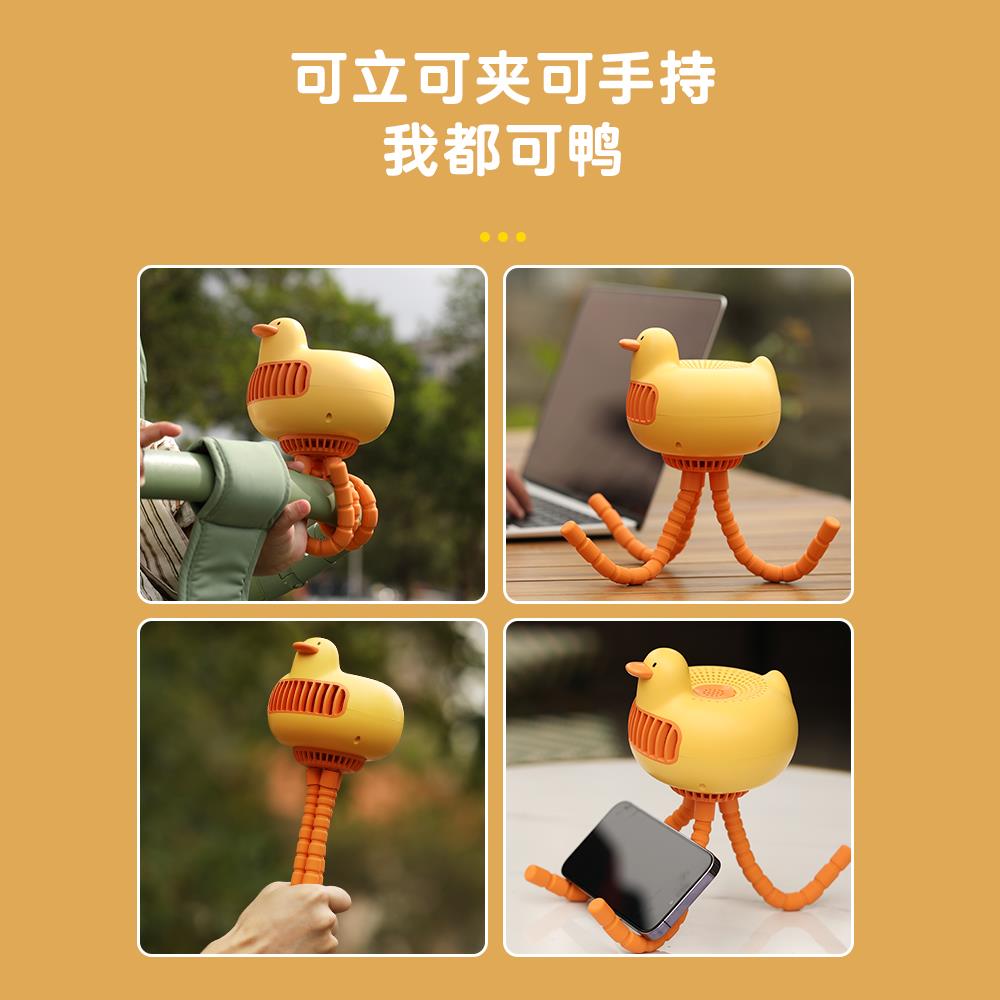 可立可夹可手持
我都可鸭