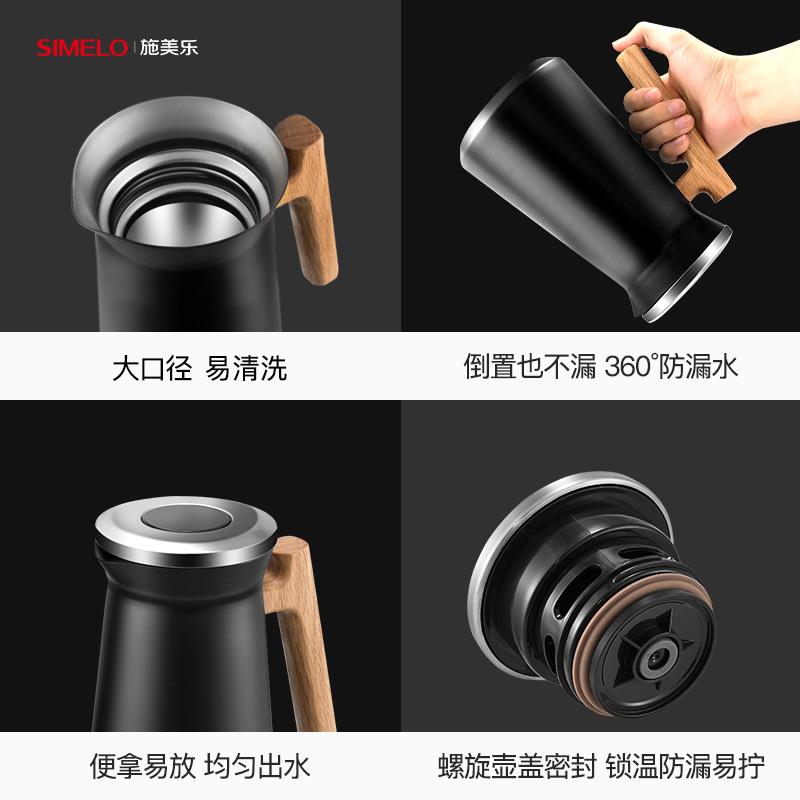 SIMELO | 施美乐

大口径 易清洗

倒置也不漏 360°防漏水

便拿易放 均匀出水

螺旋壶盖密封 锁温防漏易拧