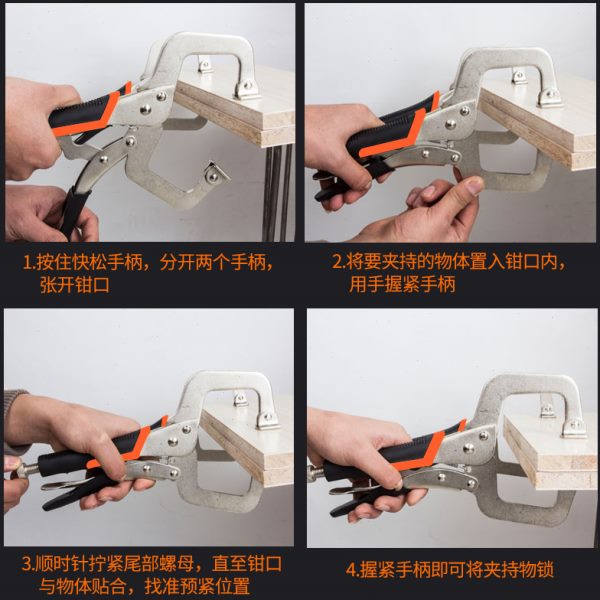 1.按住快松手柄，分开两个手柄，张开钳口

2.将要夹持的物体置入钳口内，用手握紧手柄

3.顺时针拧紧尾部螺母，直至钳口与物体贴合，找准预紧位置

4.握紧手柄即可将夹持物锁