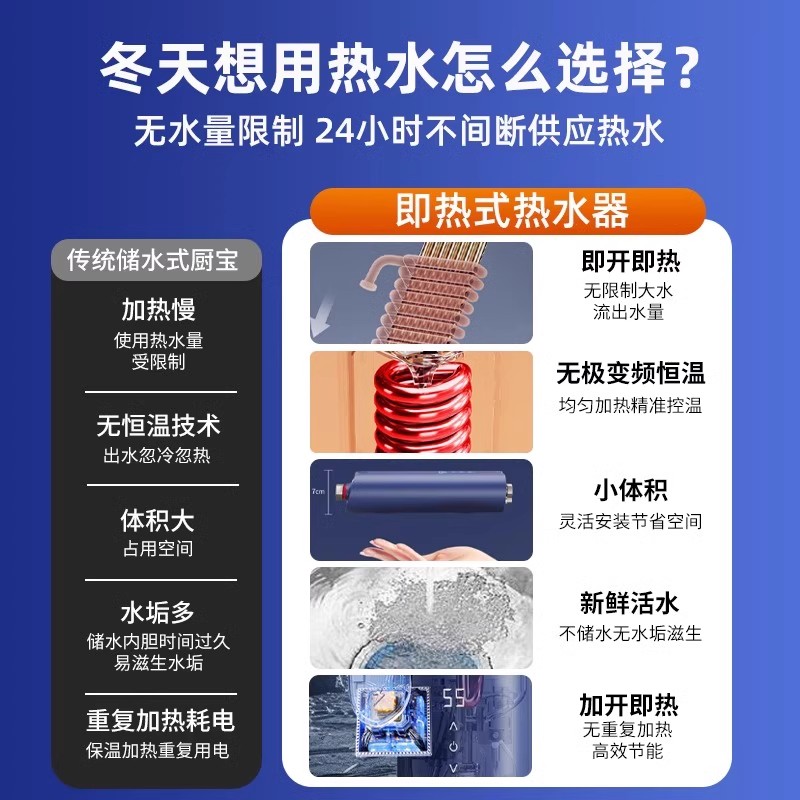 冬天想用热水怎么选择？
无水量限制 24小时不间断供应热水

传统储水式厨宝

加热慢
使用热水量受限制

无恒温技术
出水忽冷忽热

体积大
占用空间

水垢多
储水内胆时间过久易滋生水垢

重复加热耗电
保温加热重复用电

即热式热水器

即开即热
无限制大水流出水量

无极变频恒温
均匀加热精准控温

7cm

小体积
灵活安装节省空间

新鲜活水
不储水无水垢滋生

55

加开即热
无重复加热高效节能