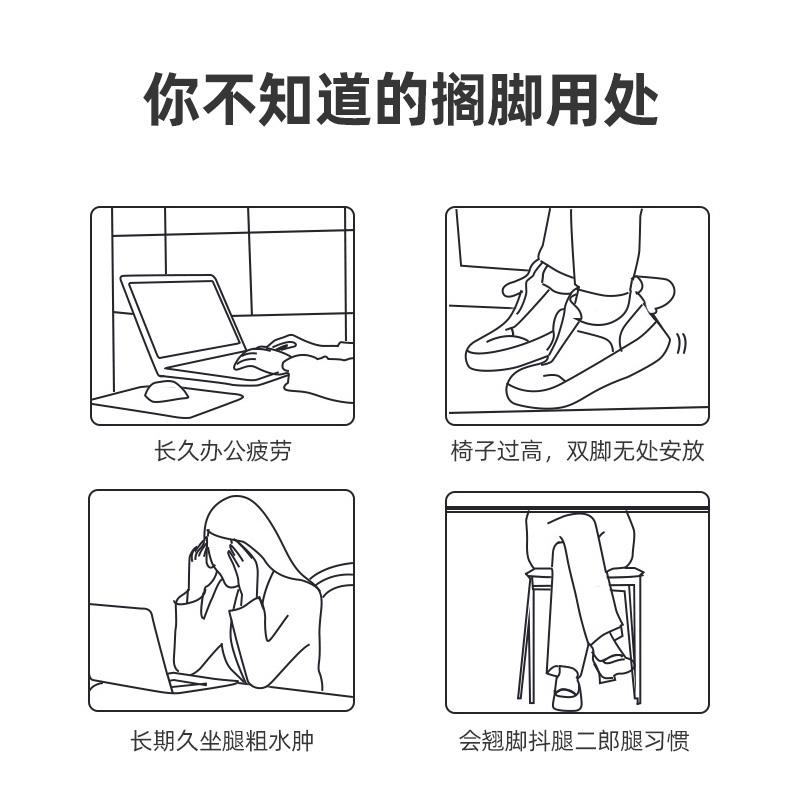 你不知道的搁脚用处

长久办公疲劳

椅子过高，双脚无处安放

长期久坐腿粗水肿

会翘脚抖腿二郎腿习惯