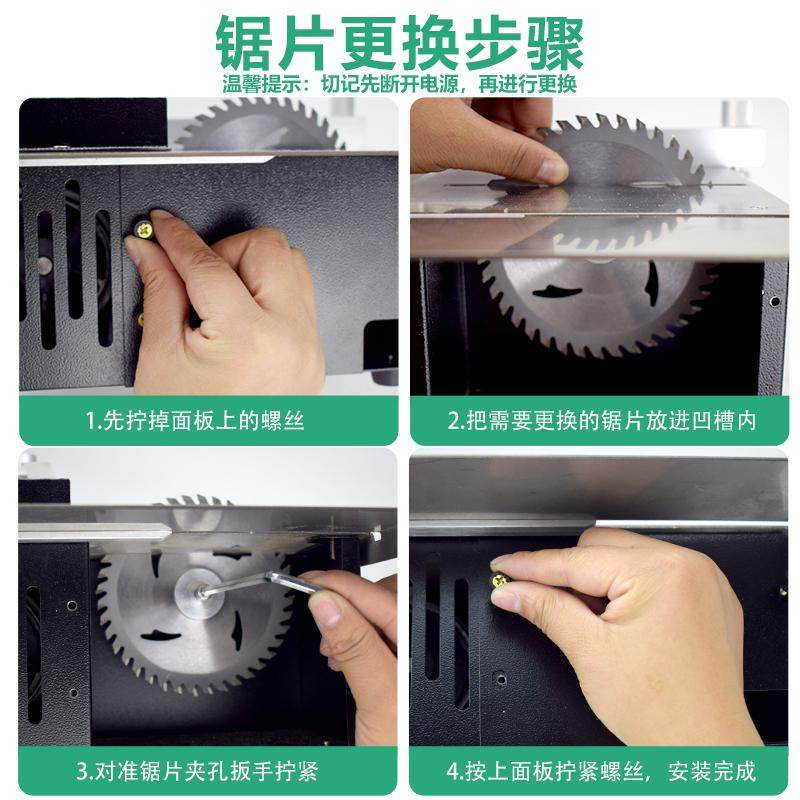 锯片更换步骤

温馨提示：切记先断开电源，再进行更换

1.先拧掉面板上的螺丝

2.把需要更换的锯片放进凹槽内

3.对准锯片夹孔扳手拧紧

4.按上面板拧紧螺丝，安装完成