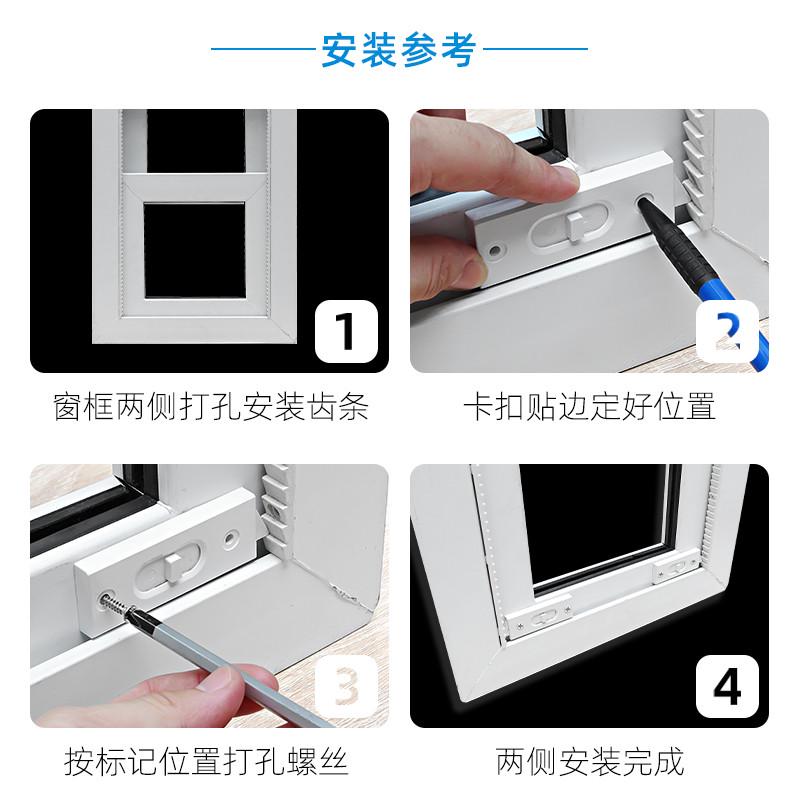 安装参考

1

窗框两侧打孔安装齿条

2

卡扣贴边定好位置

3

按标记位置打孔螺丝

4

两侧安装完成