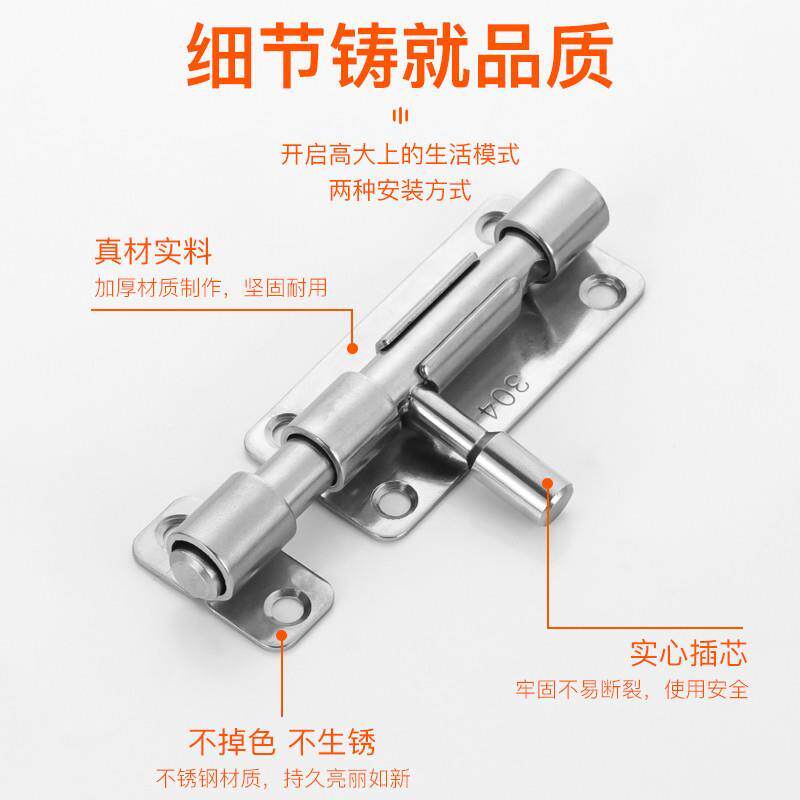 细节铸就品质

开启高大上的生活模式
两种安装方式

真材实料
加厚材质制作，坚固耐用

304

实心插芯
牢固不易断裂，使用安全

不掉色 不生锈
不锈钢材质，持久亮丽如新