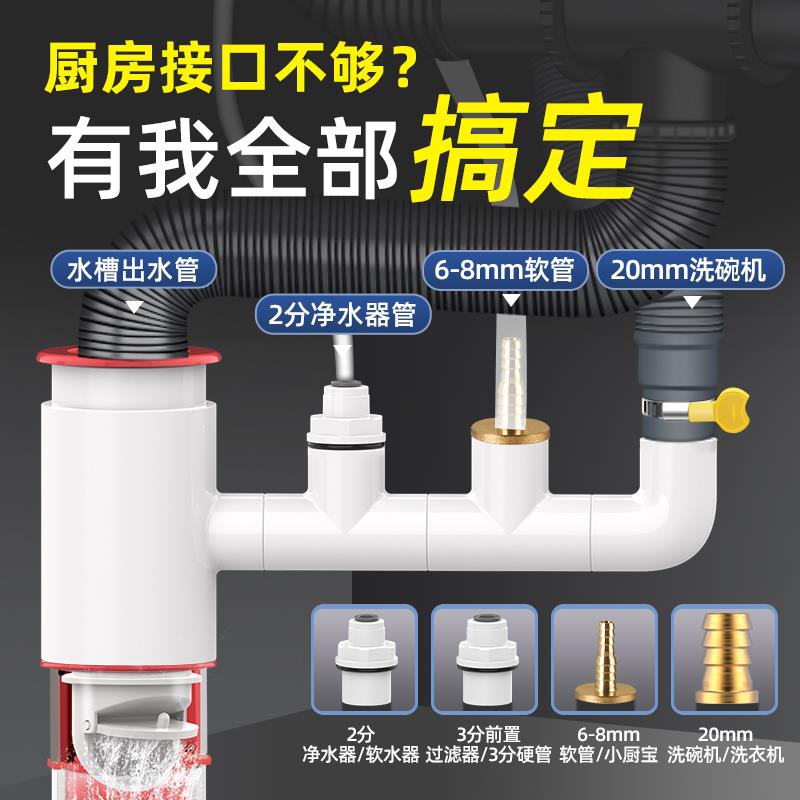 厨房接口不够？
有我全部搞定

水槽出水管
2分净水器管
6-8mm软管
20mm洗碗机

2分
净水器/软水器

3分前置
过滤器/3分硬管

6-8mm
软管/小厨宝

20mm
洗碗机/洗衣机