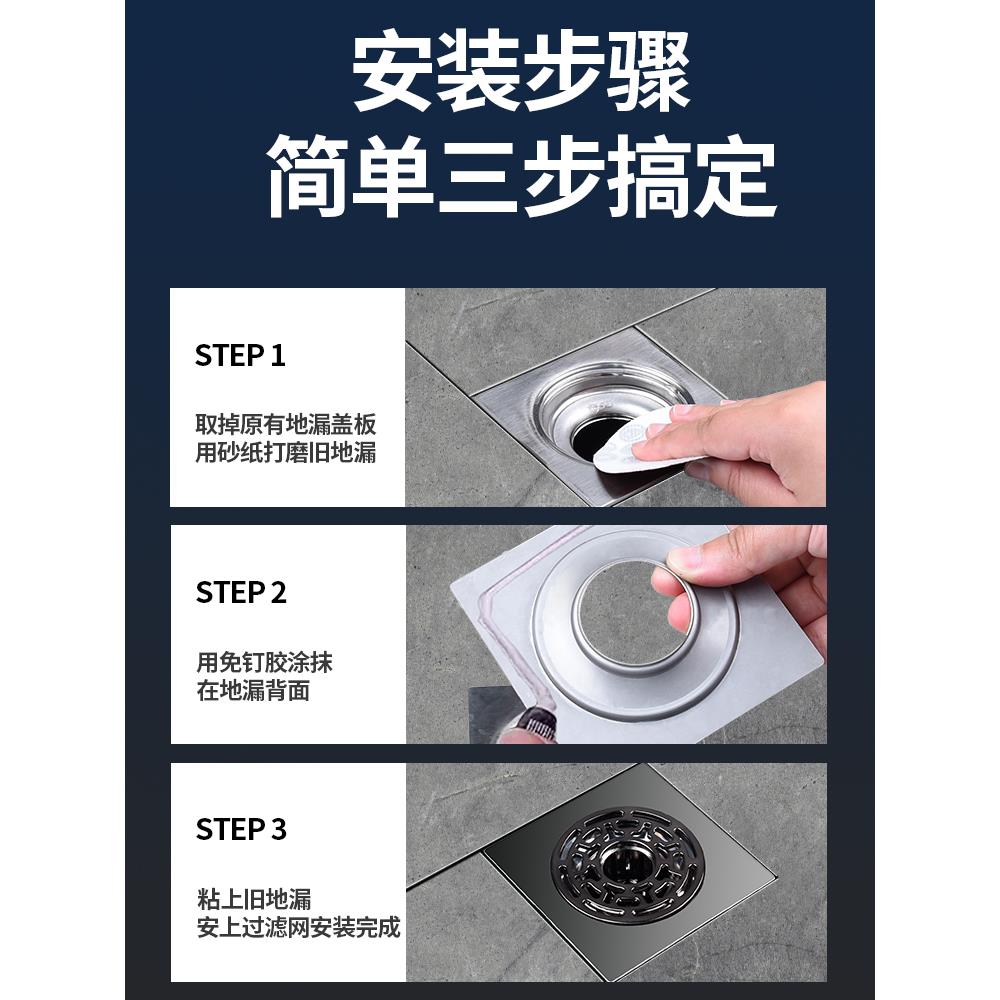 安装步骤
简单三步搞定

STEP 1

取掉原有地漏盖板
用砂纸打磨旧地漏

STEP 2

用免钉胶涂抹
在地漏背面

STEP 3

粘上旧地漏
安上过滤网安装完成