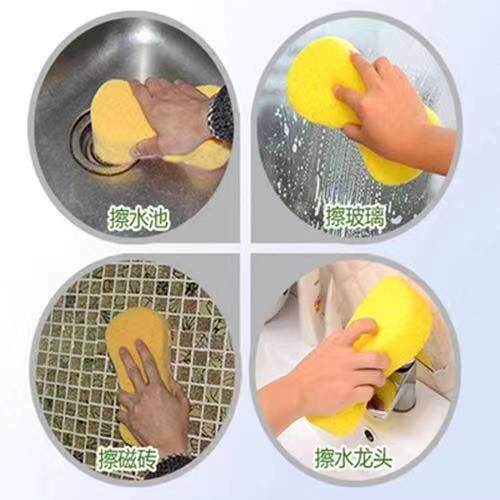 擦水池

擦玻璃

擦磁砖

擦水龙头