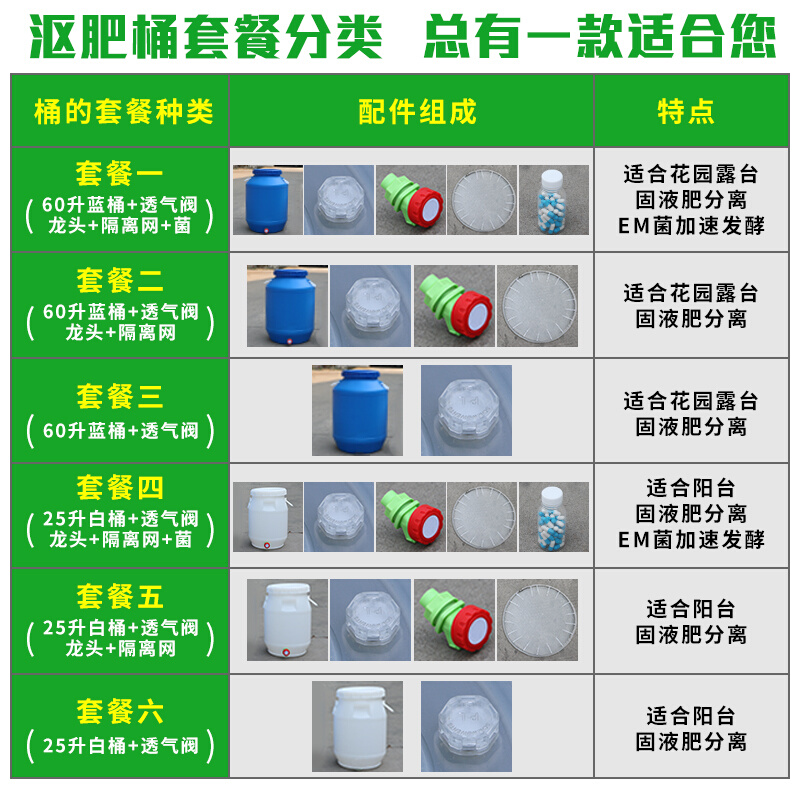 沤肥桶套餐分类　总有一款适合您

| 桶的套餐种类 | 配件组成 | 特点 |
|---|---|---|
| 套餐一 （60升蓝桶+透气阀 龙头+隔离网+菌） | | 适合花园露台 固液肥分离 EM菌加速发酵 |
| 套餐二 （60升蓝桶+透气阀 龙头+隔离网） | | 适合花园露台 固液肥分离 |
| 套餐三 （60升蓝桶+透气阀） | | 适合花园露台 固液肥分离 |
| 套餐四 （25升白桶+透气阀 龙头+隔离网+菌） | | 适合阳台 固液肥分离 EM菌加速发酵 |
| 套餐五 （25升白桶+透气阀 龙头+隔离网） | | 适合阳台 固液肥分离 |
| 套餐六 （25升白桶+透气阀） | | 适合阳台 固液肥分离 |