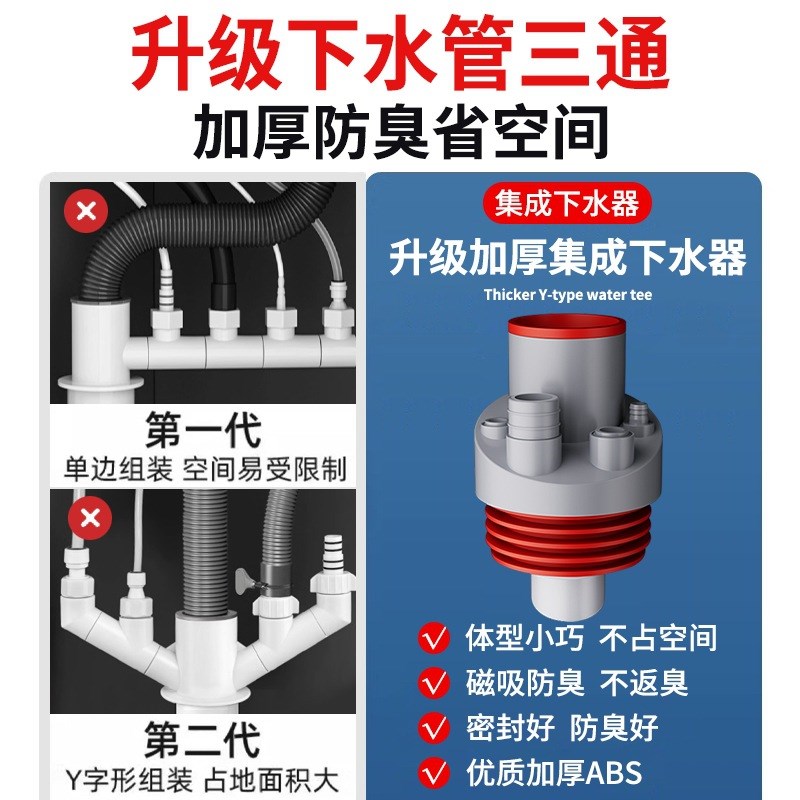 升级下水管三通
加厚防臭省空间

第一代
单边组装 空间易受限制

第二代
Y字形组装 占地面积大

集成下水器
升级加厚集成下水器
Thicker Y-type water tee

体型小巧 不占空间
磁吸防臭 不返臭
密封好 防臭好
优质加厚ABS