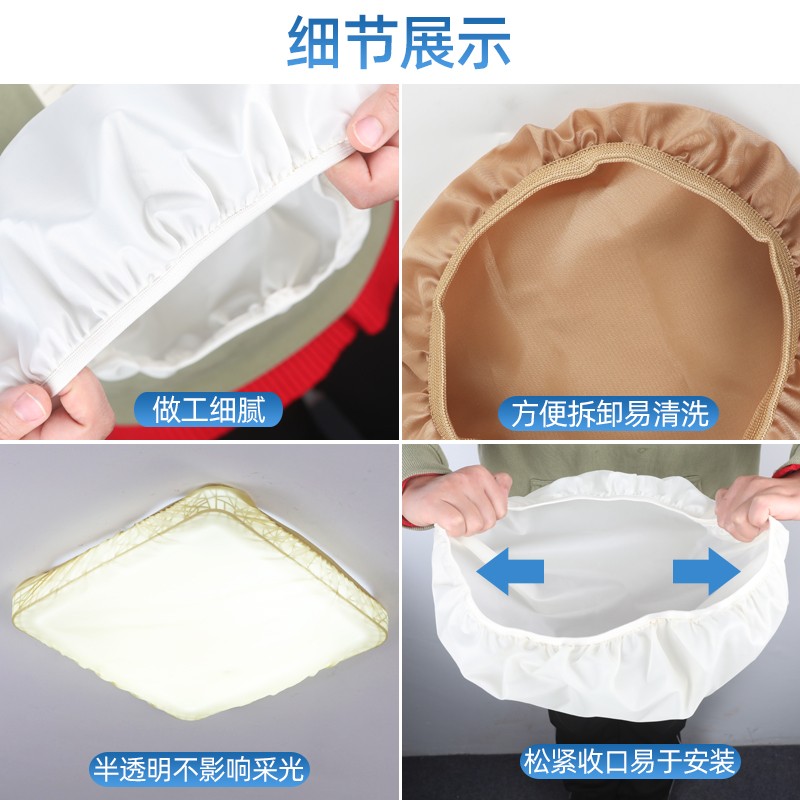 细节展示

做工细腻

方便拆卸易清洗

半透明不影响采光

松紧收口易于安装