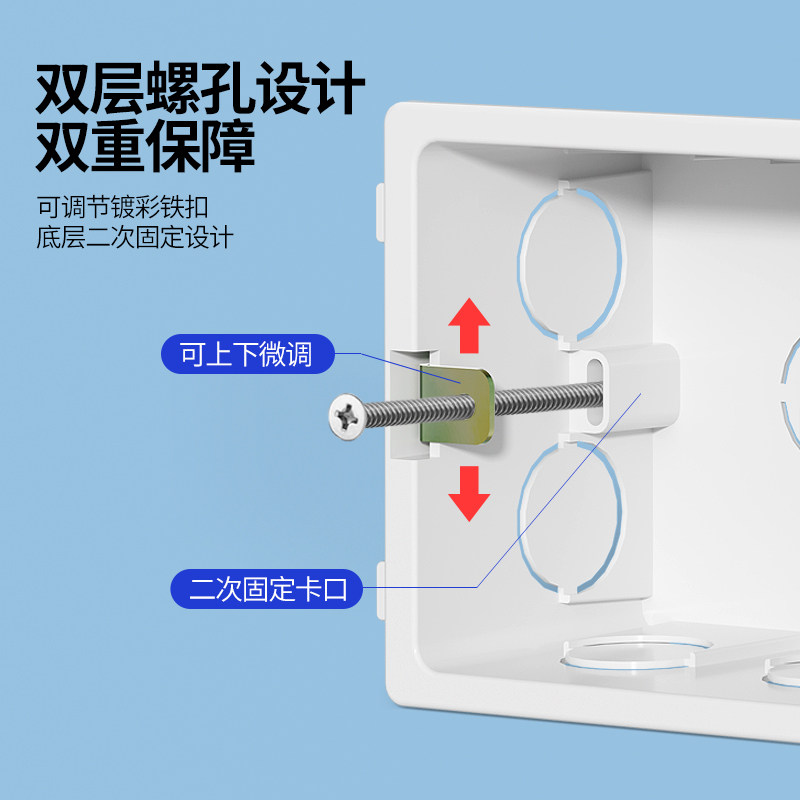 双层螺孔设计
双重保障

可调节镀彩铁扣
底层二次固定设计

可上下微调

二次固定卡口