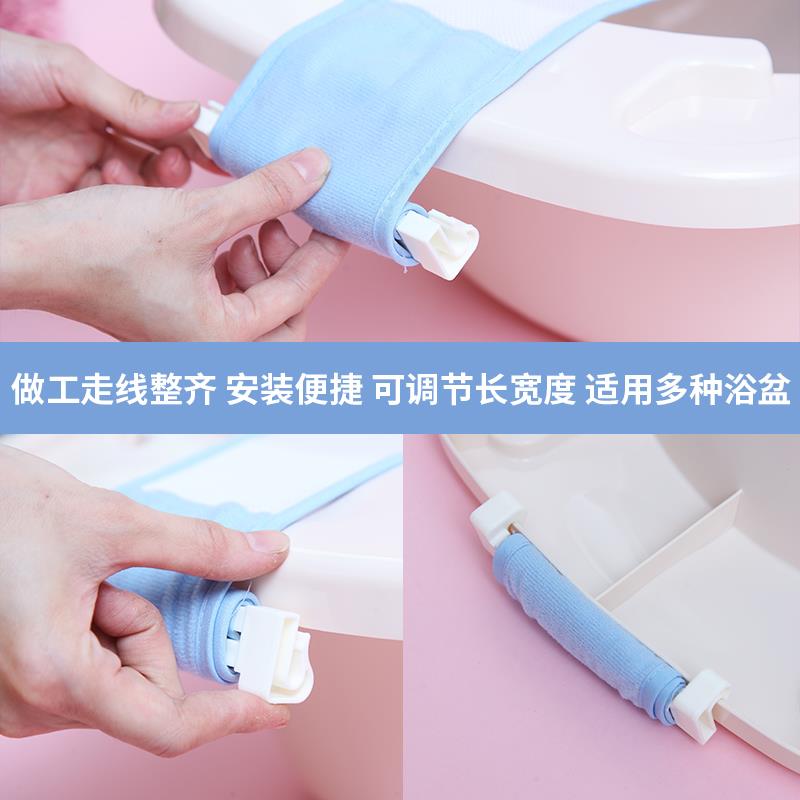 做工走线整齐 安装便捷 可调节长宽度 适用多种浴盆