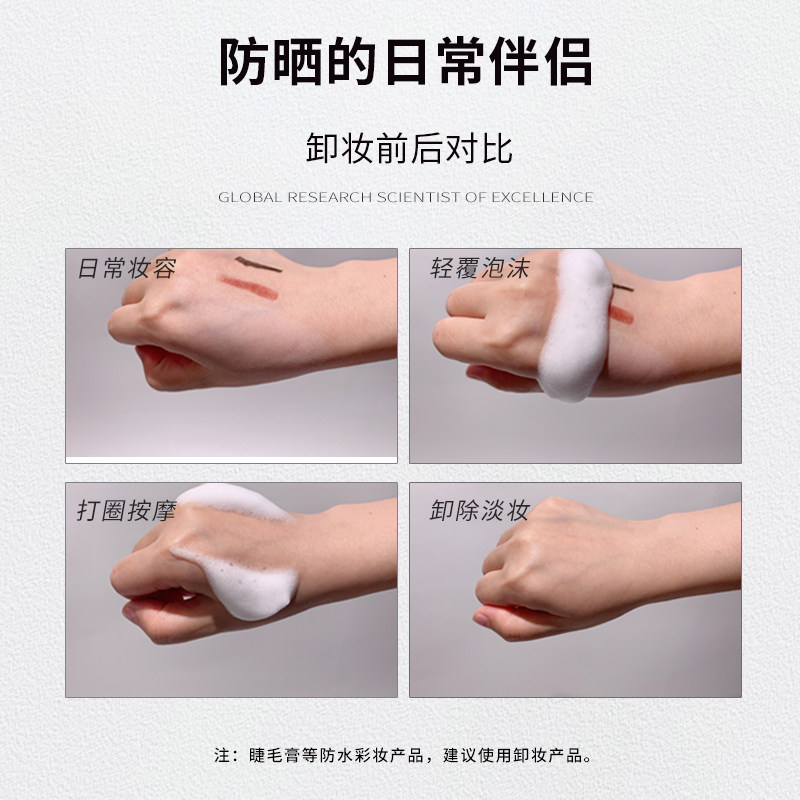 防晒的日常伴侣

卸妆前后对比

GLOBAL RESEARCH SCIENTIST OF EXCELLENCE

日常妆容

轻覆泡沫

打圈按摩

卸除淡妆

注：睫毛膏等防水彩妆产品，建议使用卸妆产品。