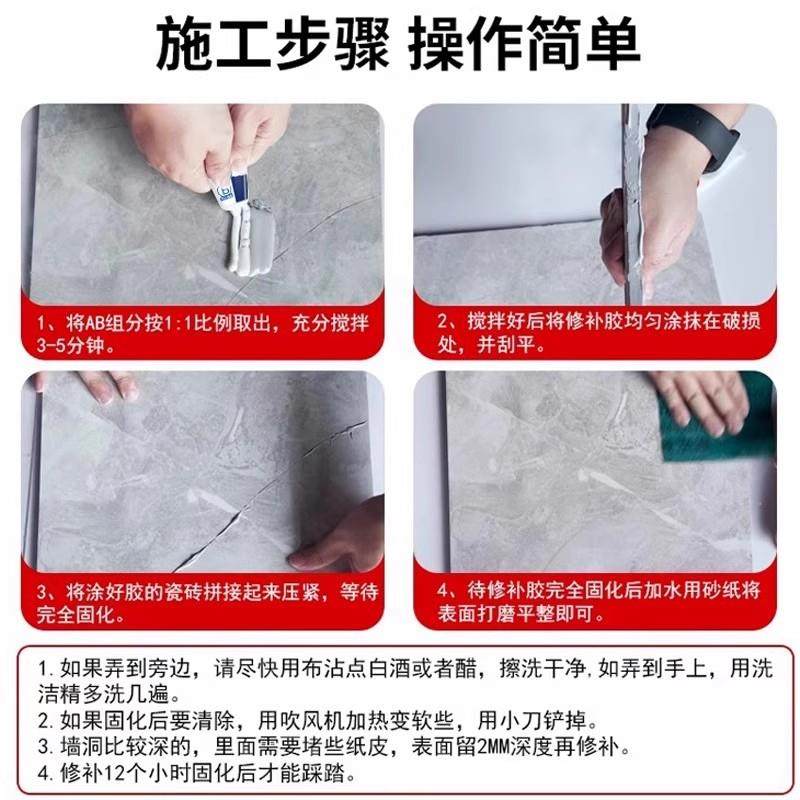 施工步骤 操作简单

1、将AB组分按1:1比例取出，充分搅拌3-5分钟。

2、搅拌好后将修补胶均匀涂抹在破损处，并刮平。

3、将涂好胶的瓷砖拼接起来压紧，等待完全固化。

4、待修补胶完全固化后加水用砂纸将表面打磨平整即可。

1. 如果弄到旁边，请尽快用布沾点白酒或者醋，擦洗干净.如弄到手上，用洗洁精多洗几遍。
2. 如果固化后要清除，用吹风机加热变软些，用小刀铲掉。
3. 墙洞比较深的，里面需要堵些纸皮，表面留2MM深度再修补。
4. 修补12个小时固化后才能踩踏。