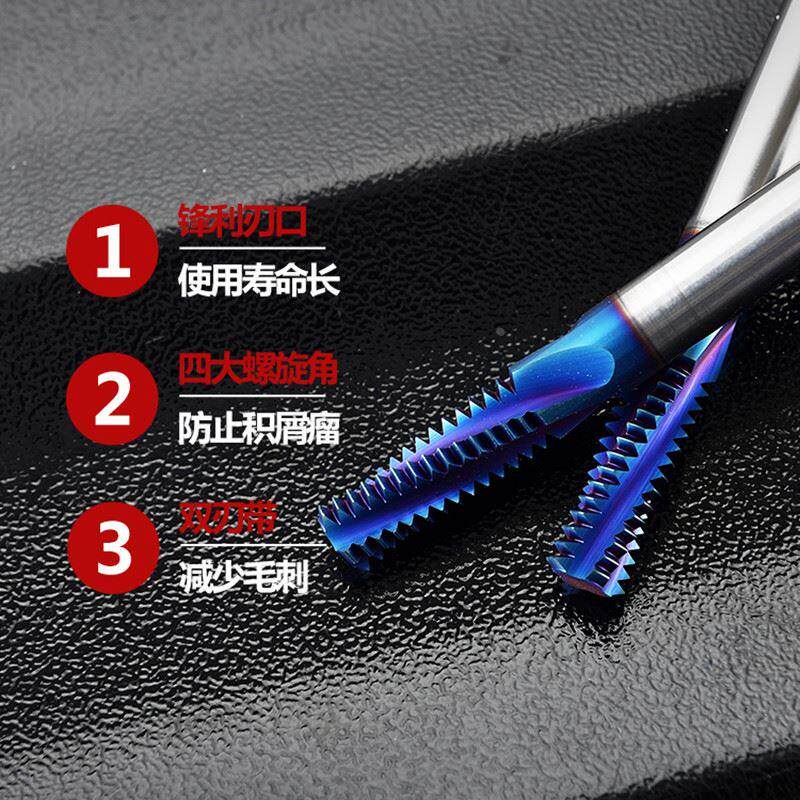 1
锋利刃口
使用寿命长

2
四大螺旋角
防止积屑瘤

3
双刃带
减少毛刺