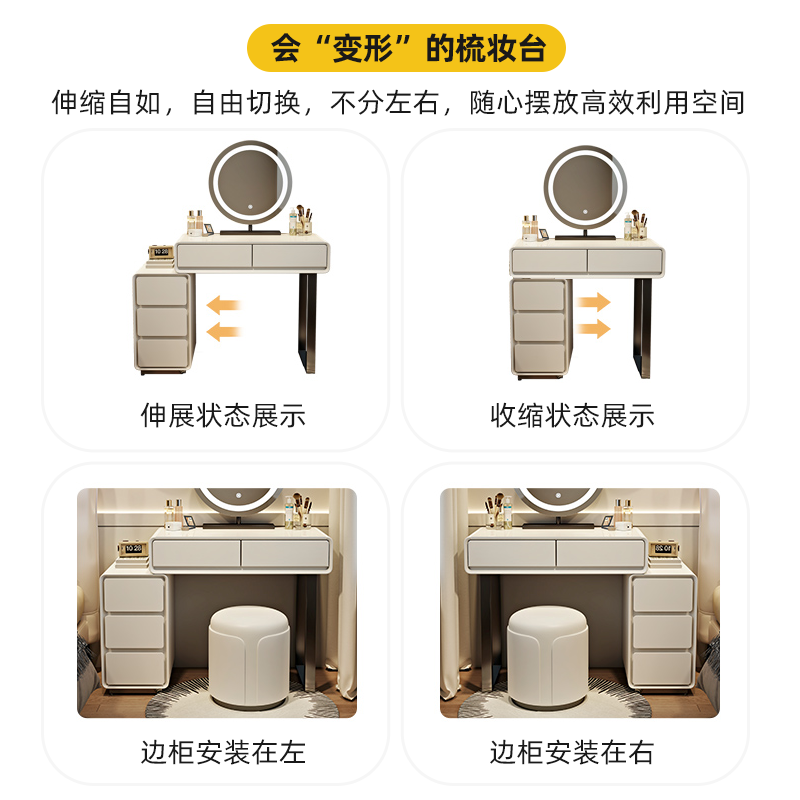 会“变形”的梳妆台

伸缩自如，自由切换，不分左右，随心摆放高效利用空间

10:28

伸展状态展示

收缩状态展示

10:28

边柜安装在左

边柜安装在右