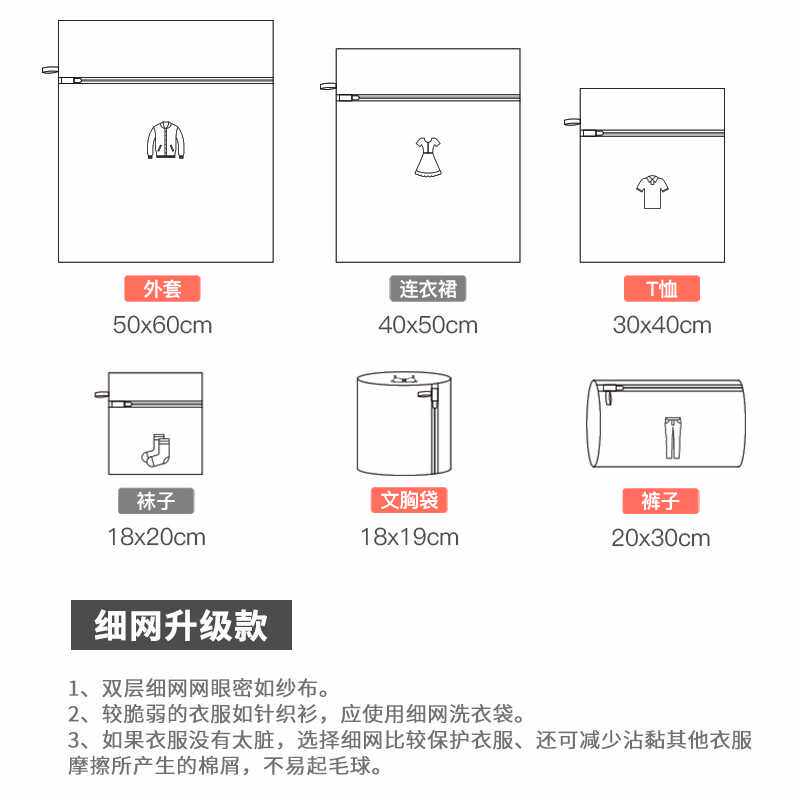 外套
50x60cm

连衣裙
40x50cm

T恤
30x40cm

袜子
18x20cm

文胸袋
18x19cm

裤子
20x30cm

细网升级款

1、双层细网网眼密如纱布。
2、较脆弱的衣服如针织衫，应使用细网洗衣袋。
3、如果衣服没有太脏，选择细网比较保护衣服、还可减少沾黏其他衣服摩擦所产生的棉屑，不易起毛球。