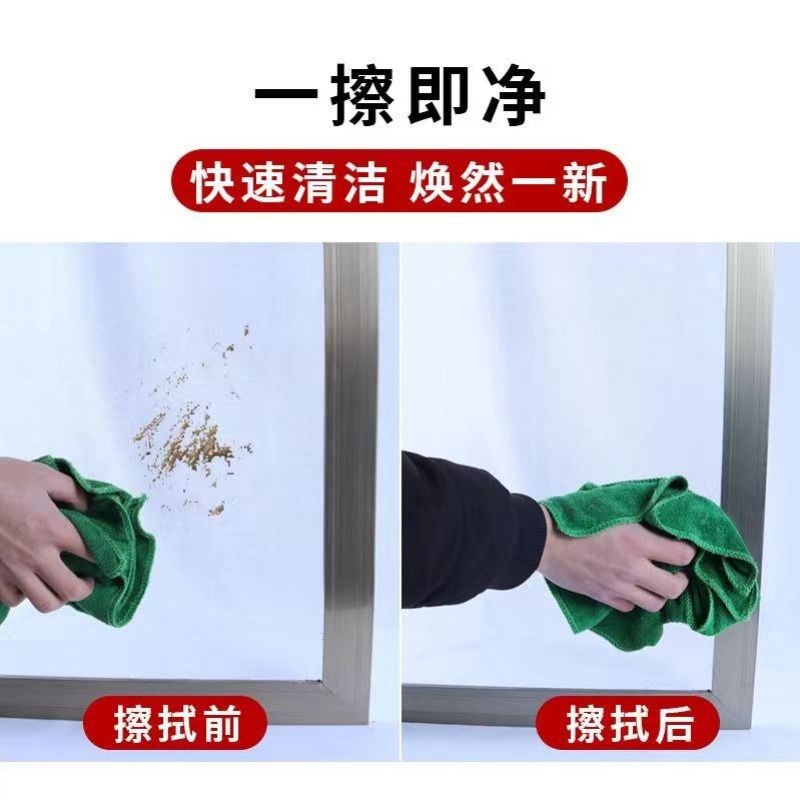 一擦即净

快速清洁 焕然一新

擦拭前

擦拭后