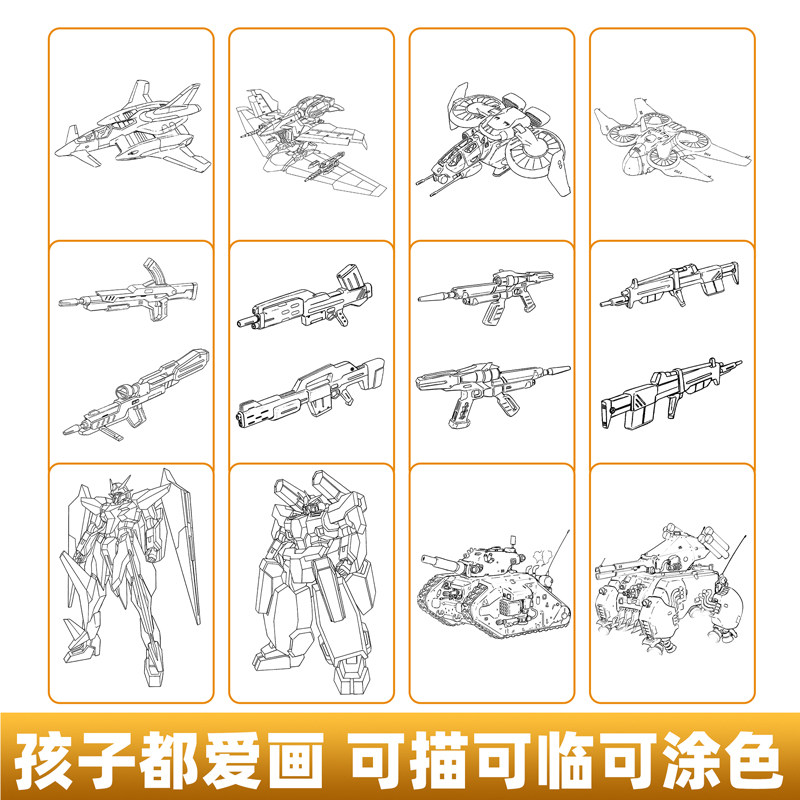 孩子都爱画 可描可临可涂色