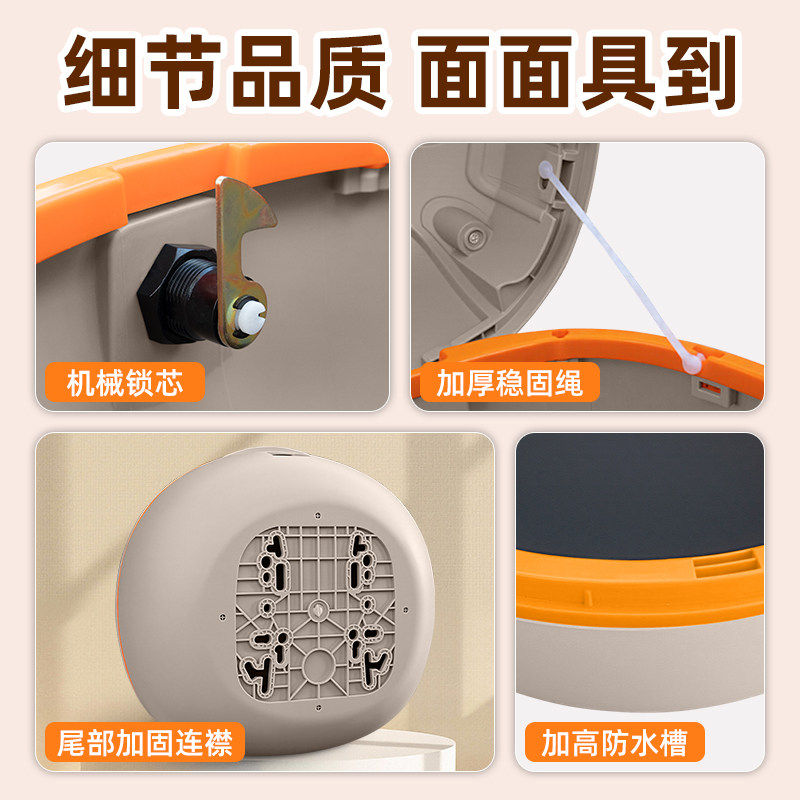 细节品质 面面具到

机械锁芯

加厚稳固绳

尾部加固连襟

加高防水槽