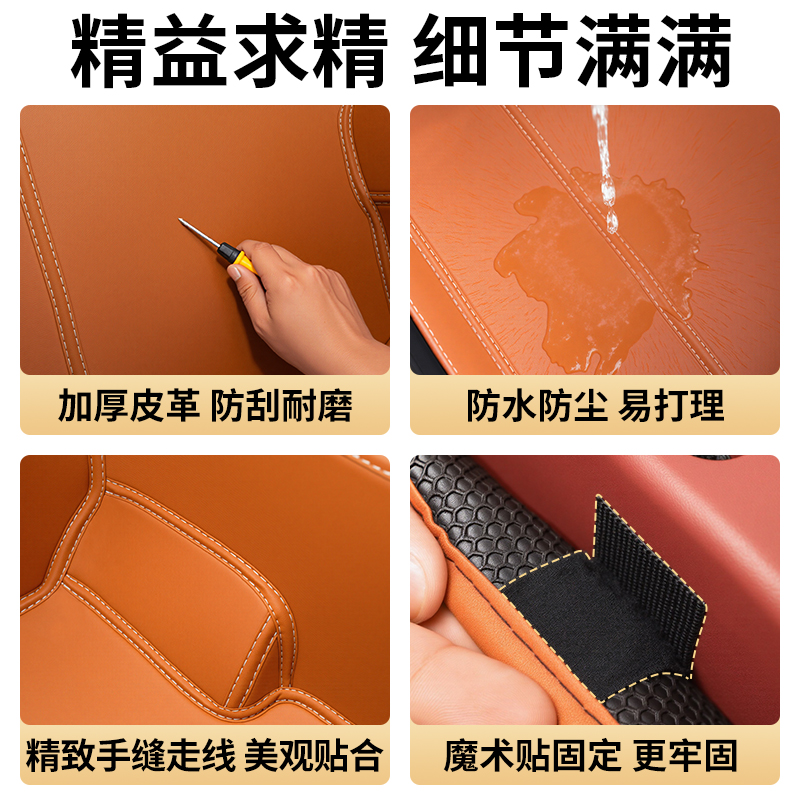 精益求精 细节满满

加厚皮革 防刮耐磨

防水防尘 易打理

精致手缝走线 美观贴合

魔术贴固定 更牢固