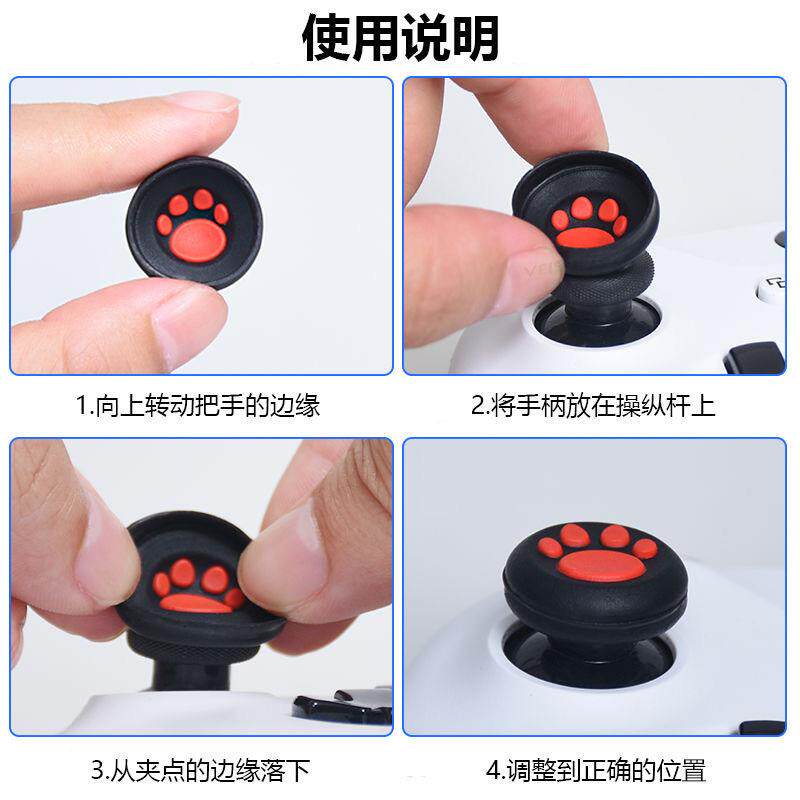 使用说明

1.向上转动把手的边缘

2.将手柄放在操纵杆上

3.从夹点的边缘落下

4.调整到正确的位置