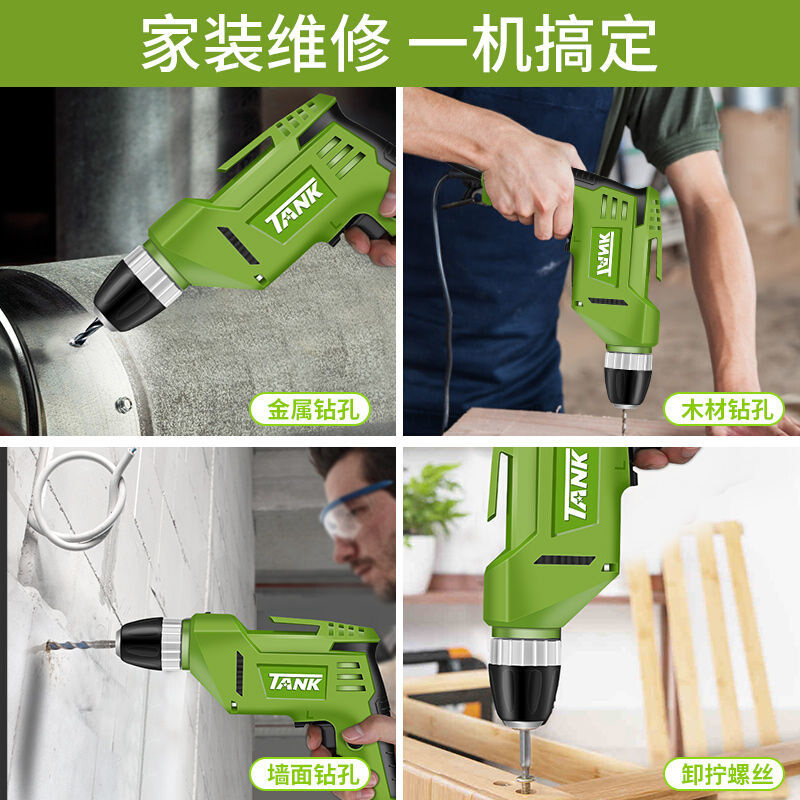 家装维修 一机搞定

TANK

金属钻孔

TANK

木材钻孔

TANK

墙面钻孔

TANK

卸拧螺丝