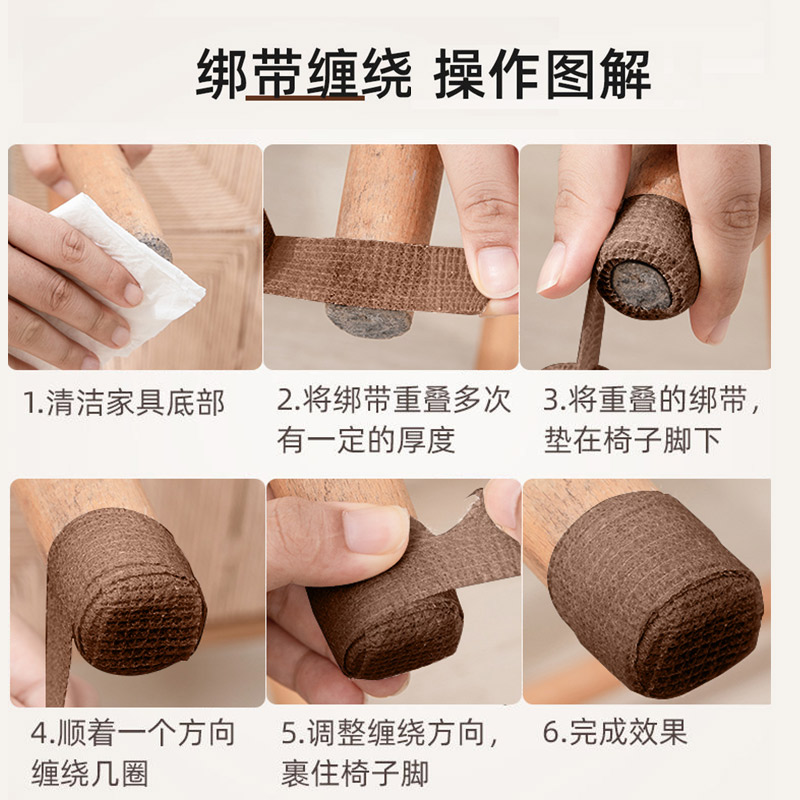 绑带缠绕 操作图解

1.清洁家具底部

2.将绑带重叠多次有一定的厚度

3.将重叠的绑带，垫在椅子脚下

4.顺着一个方向缠绕几圈

5.调整缠绕方向，裹住椅子脚

6.完成效果